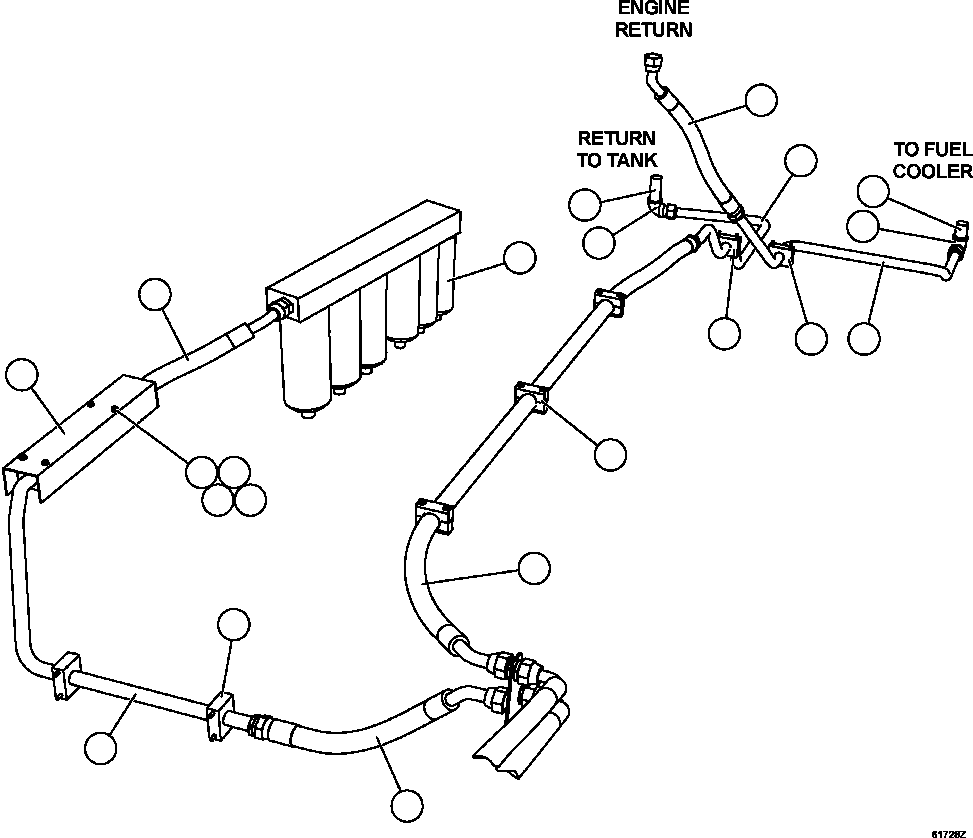 ENGINE RETURN

RETURN TO TANK

TO FUEL COOLER

61728Z