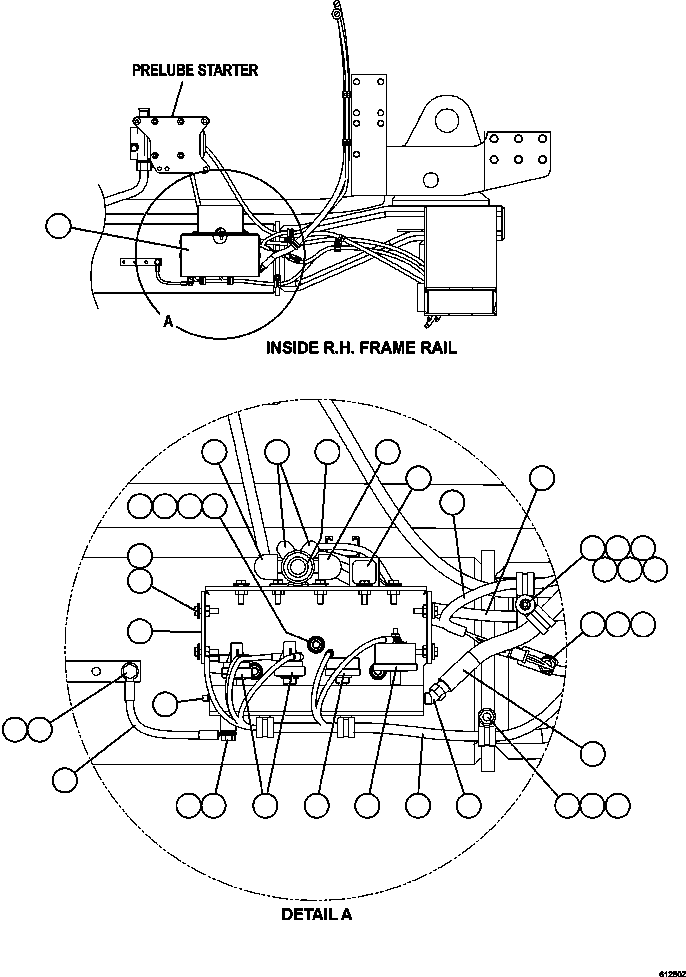 PRELUBE STARTER

A

INSIDE R.H. FRAME RAIL

DETAIL A

612802