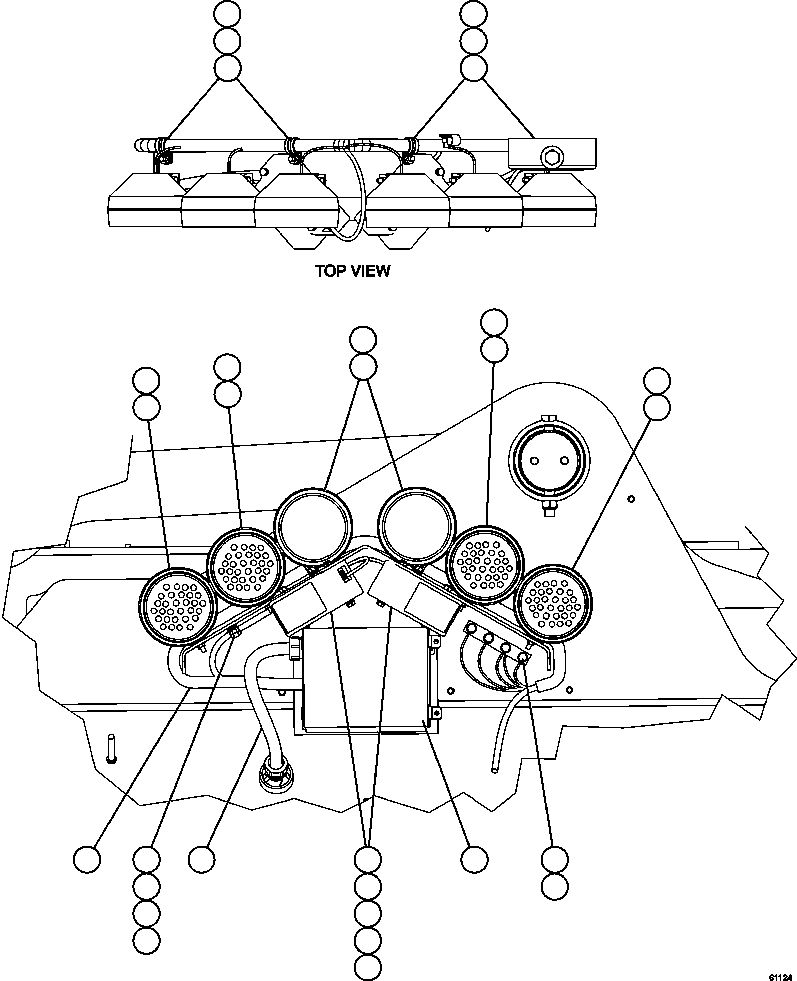 TOP VIEW

61124