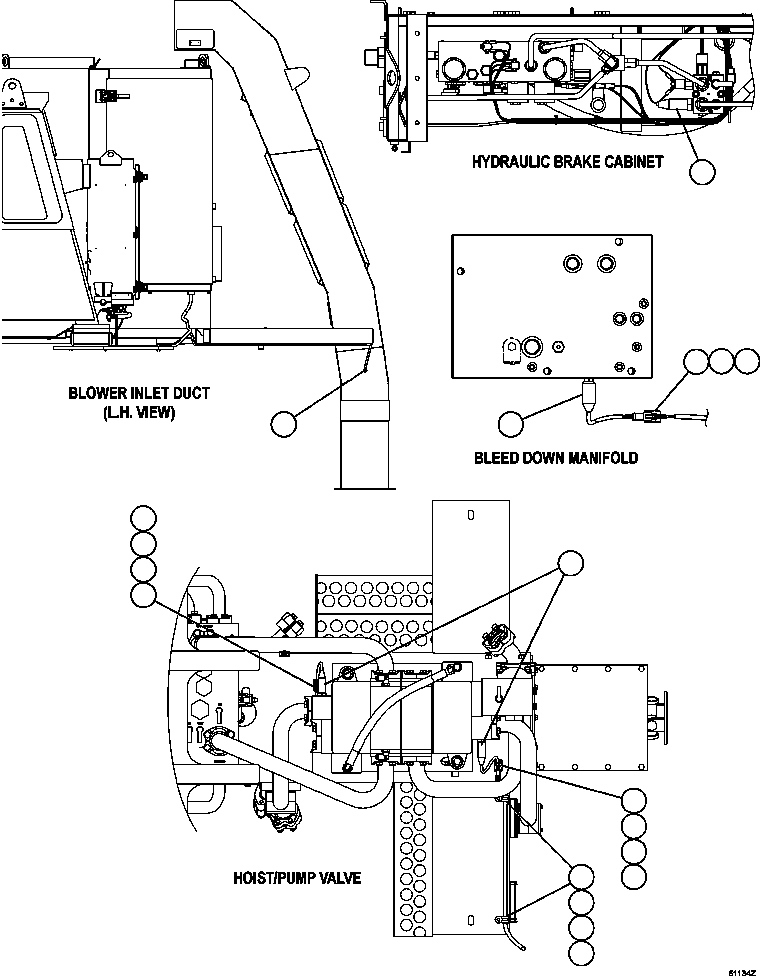 HYDRAULIC BRAKE CABINET

BLOWER INLET DUCT
(L.H. VIEW)

BLEED DOWN MANIFOLD

HOIST/PUMP VALVE

61134Z