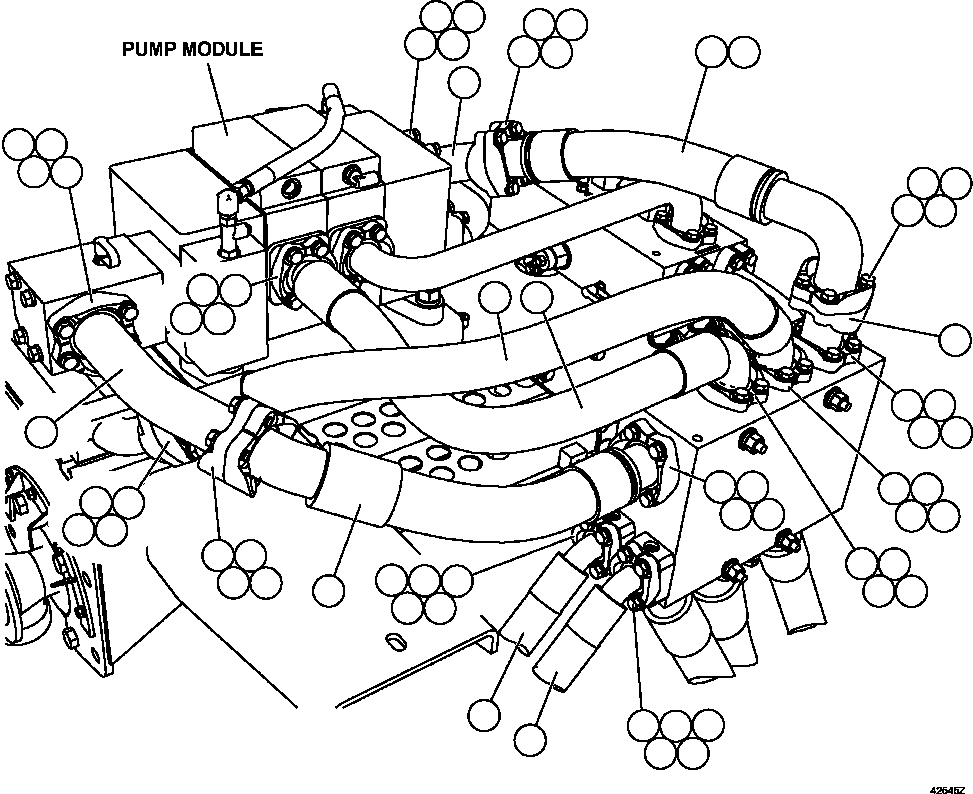 PUMP MODULE

42645Z