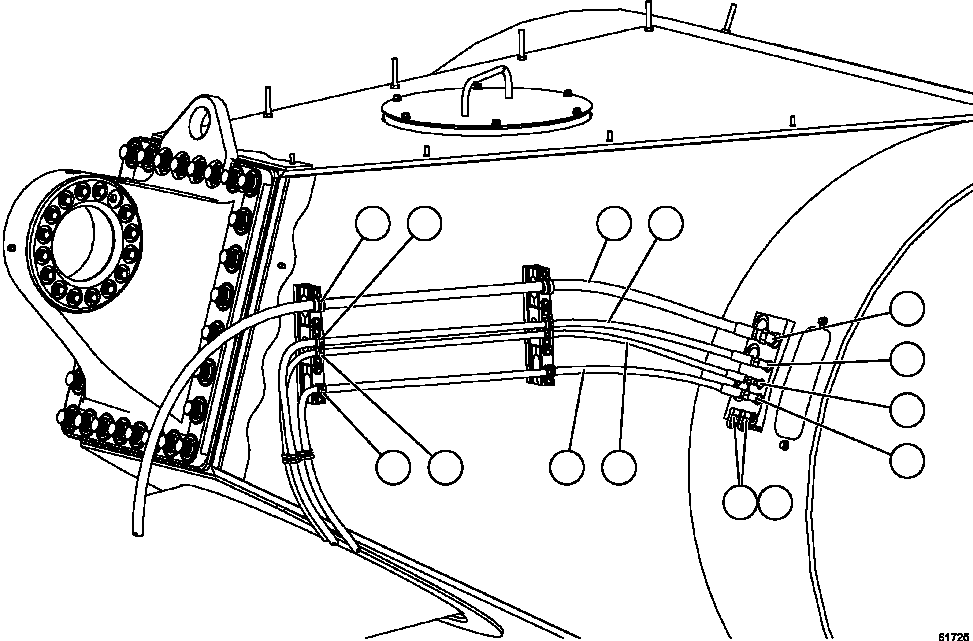 51726