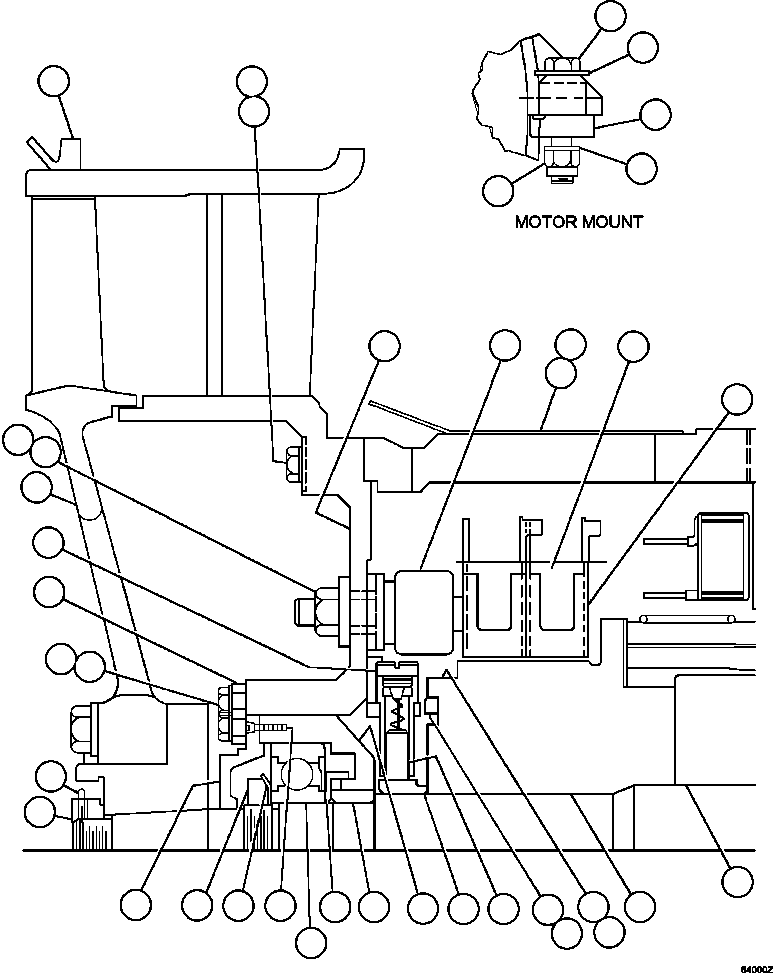 MOTOR MOUNT

64000Z