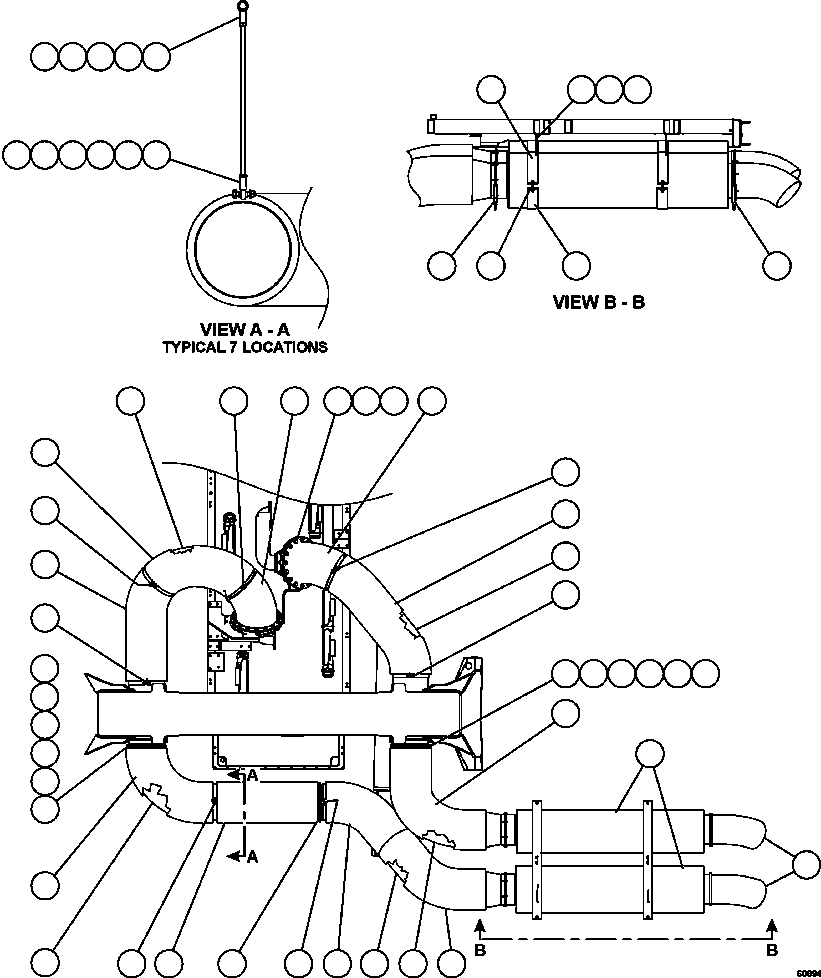 VIEW A - A
TYPICAL 7 LOCATIONS

VIEW B - B

A

A

B

B

60894