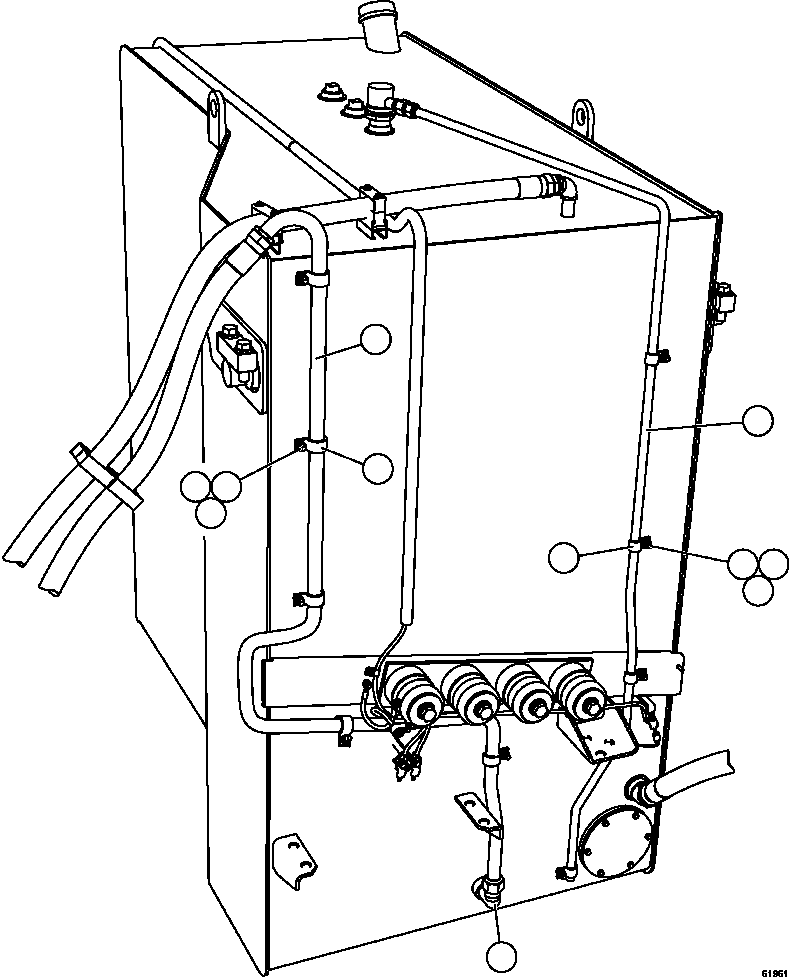 61961