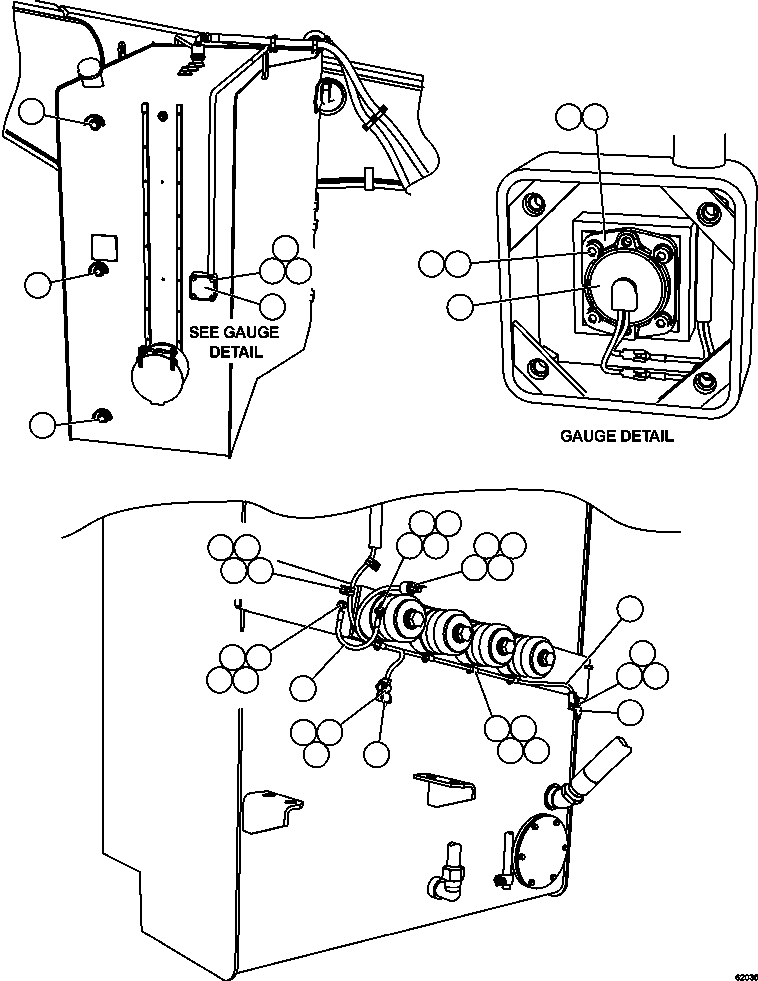 SEE GAUGE DETAIL

GAUGE DETAIL

62036