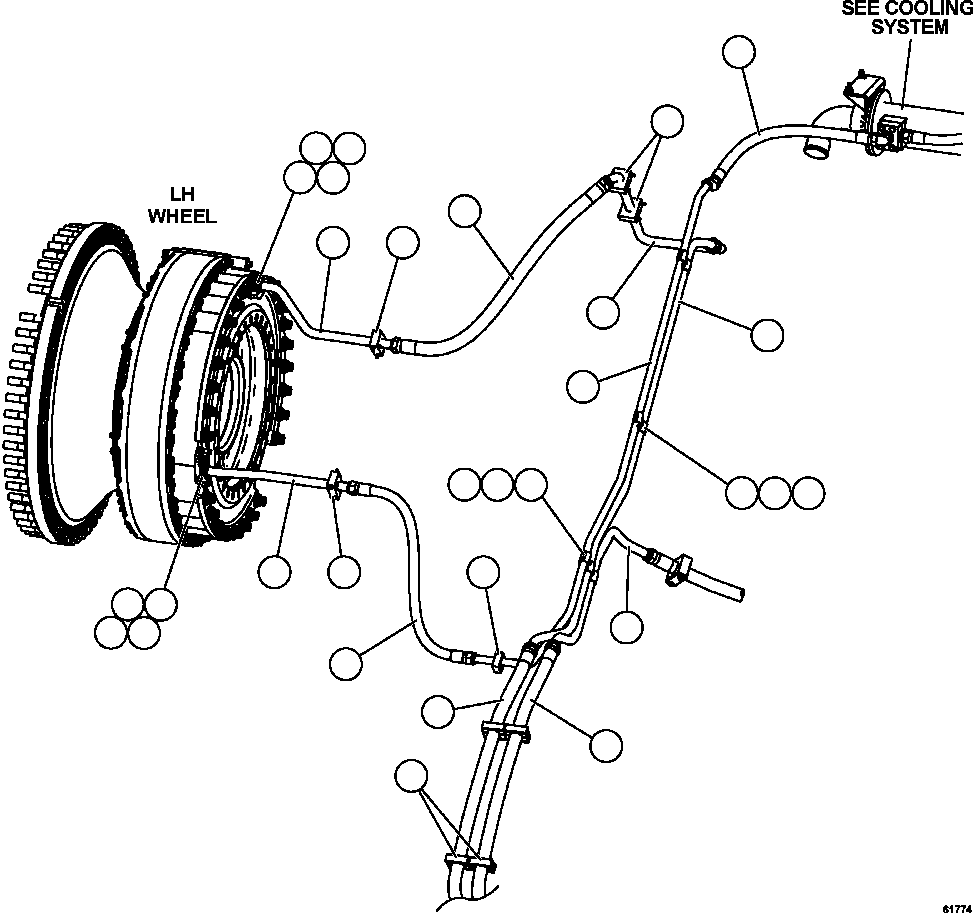 SEE COOLING SYSTEM

LH WHEEL

61774