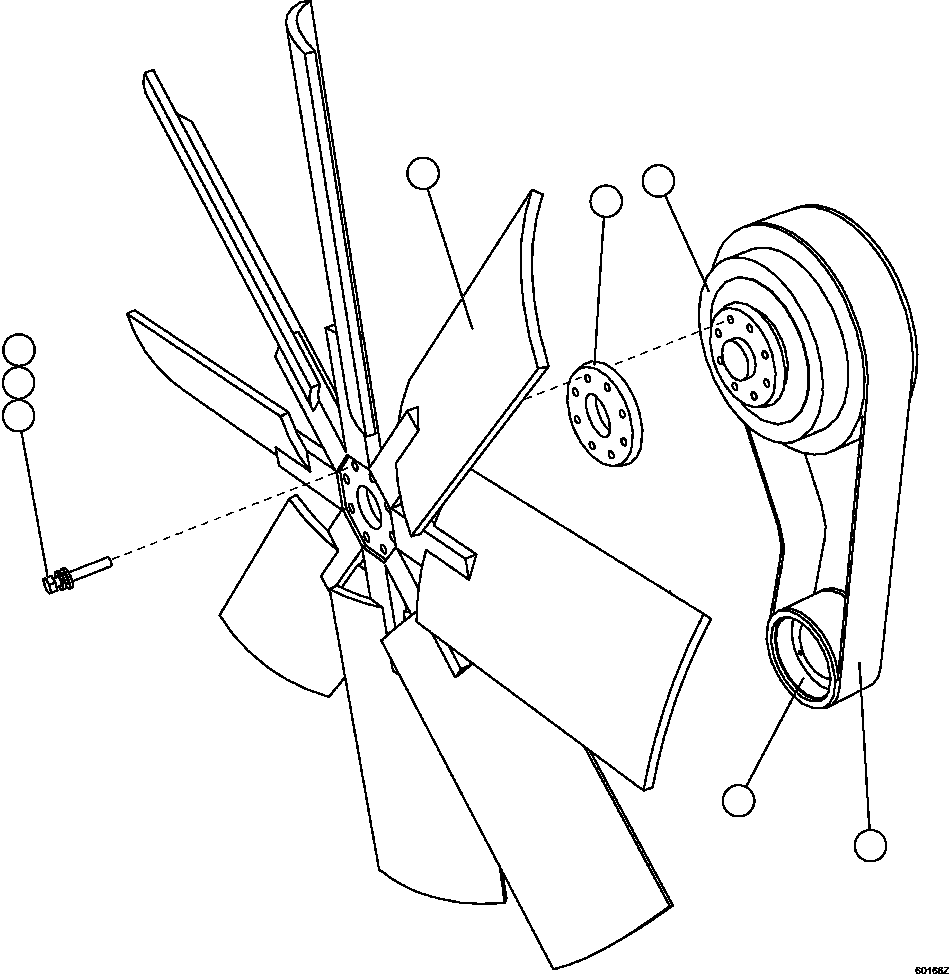 60168Z