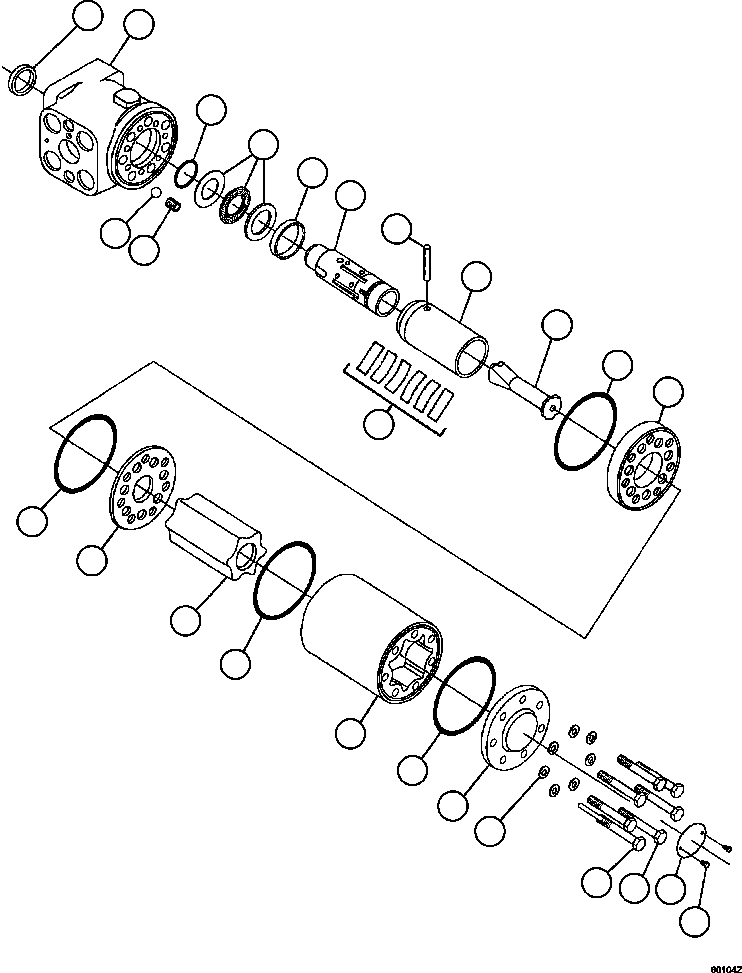 601042