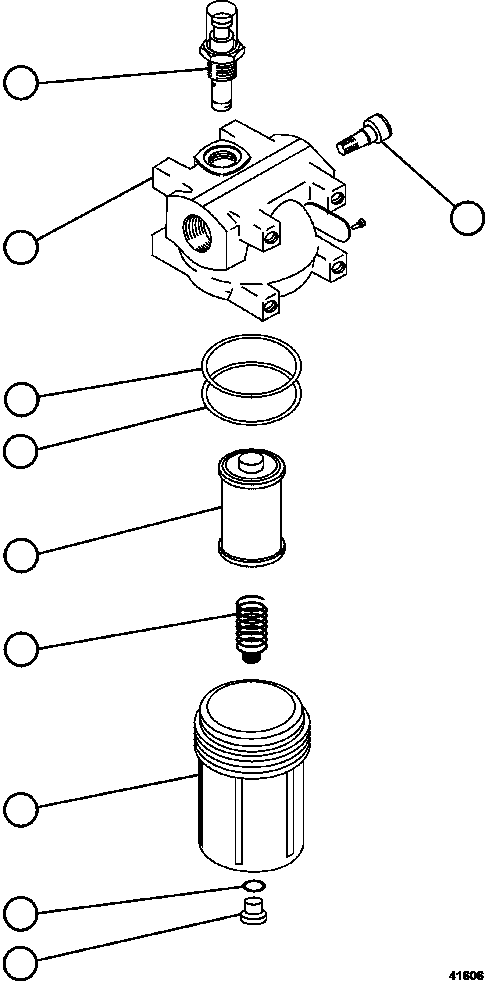 41606