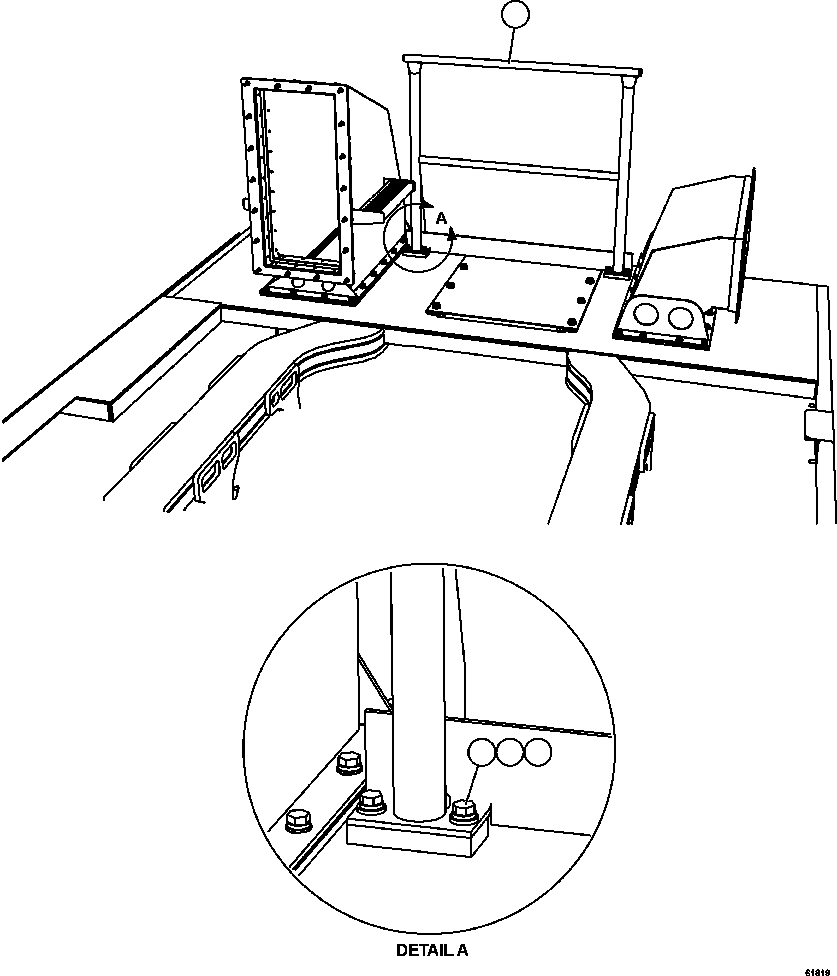 A

DETAIL A

61819