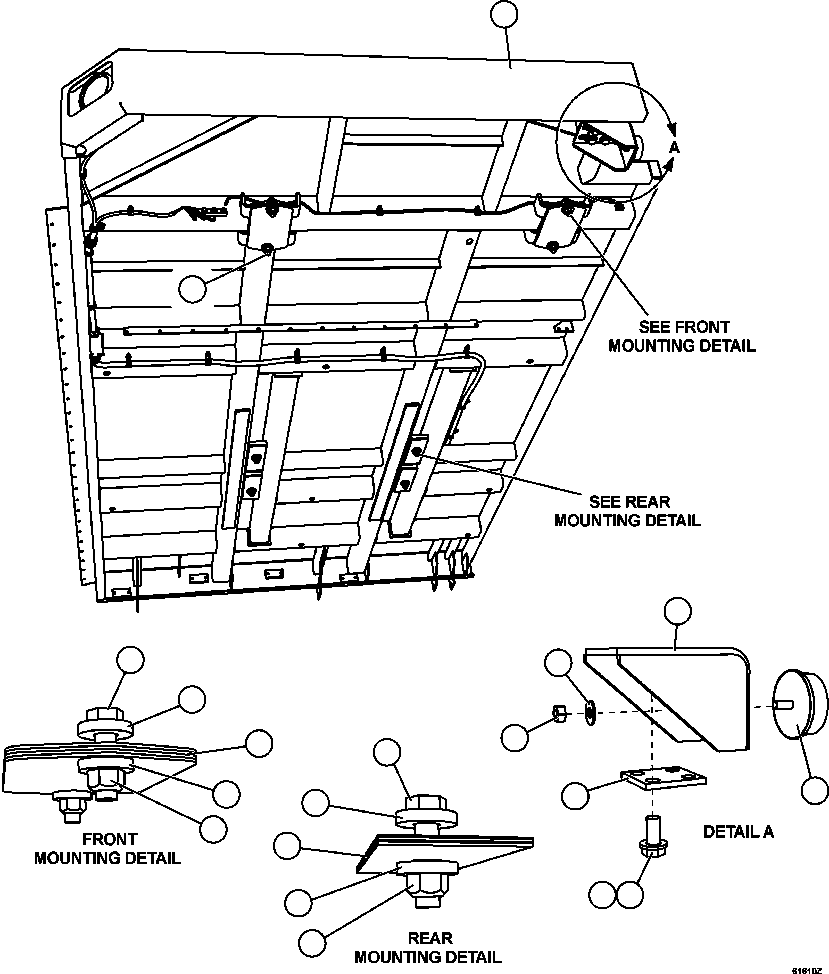 A

SEE FRONT MOUNTING DETAIL

SEE REAR MOUNTING DETAIL

FRONT MOUNTING DETAIL

REAR MOUNTING DETAIL

DETAIL A

6161DZ