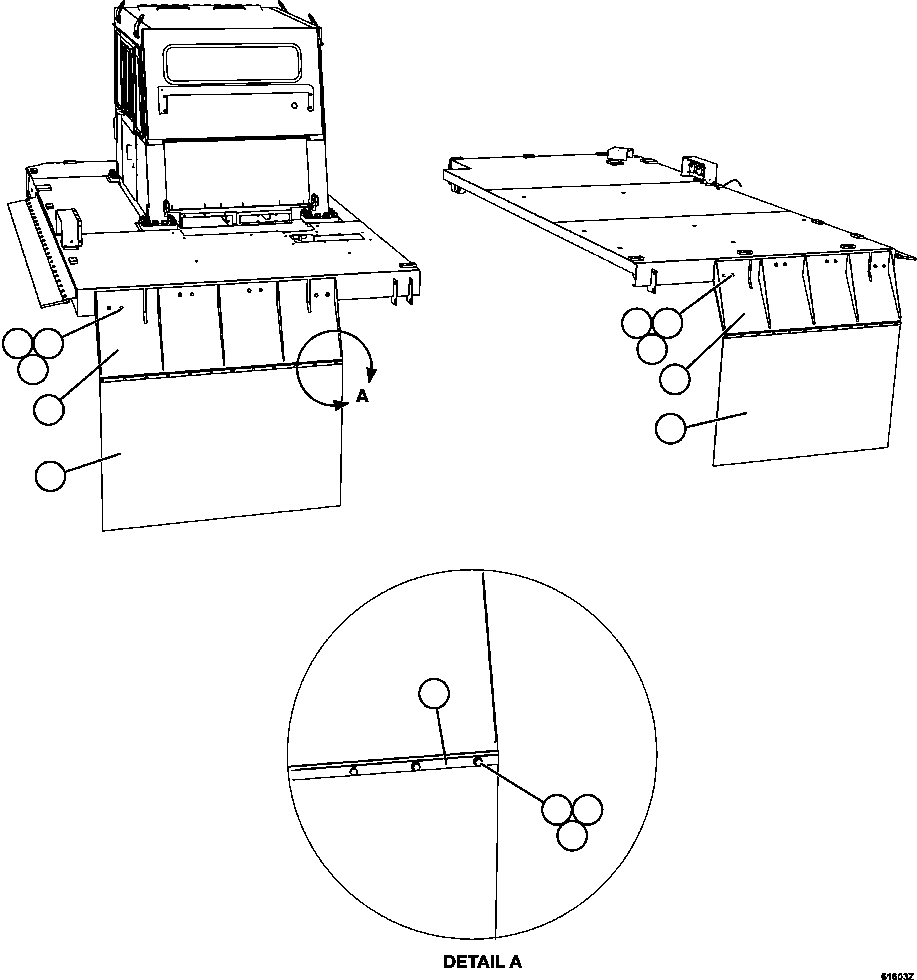 A

DETAIL A

61603Z