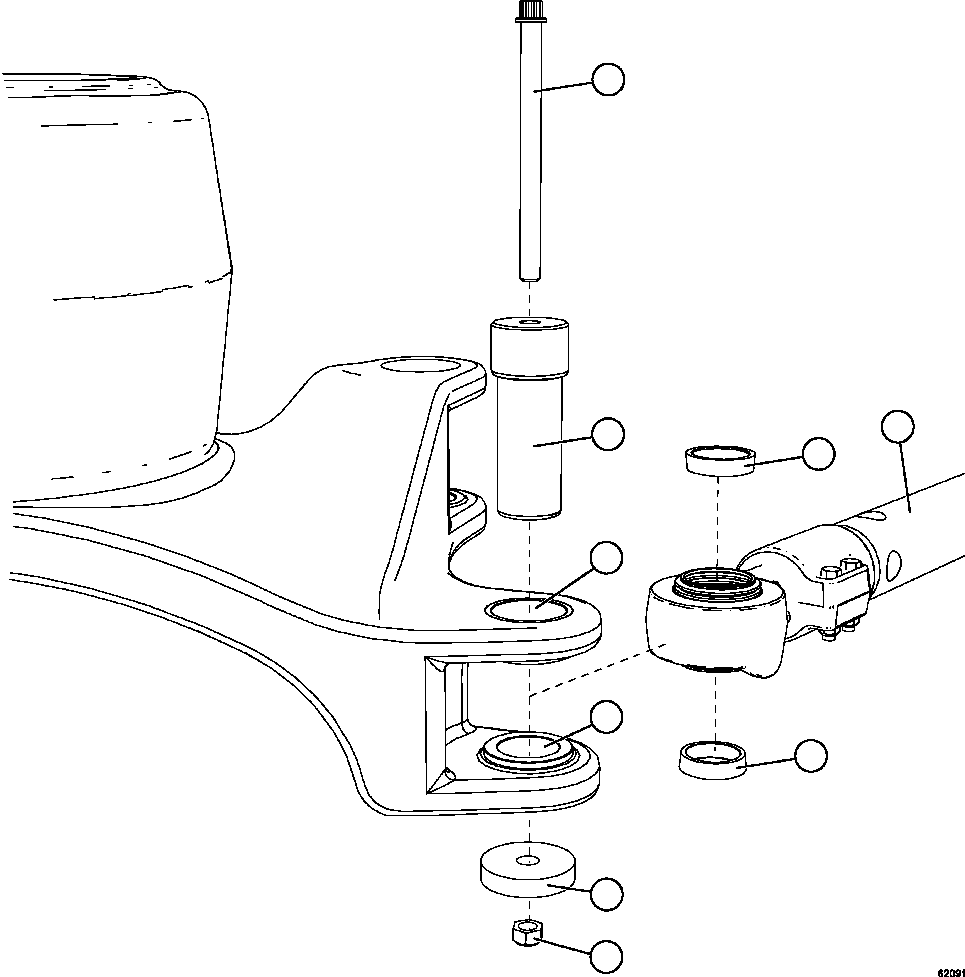 62091