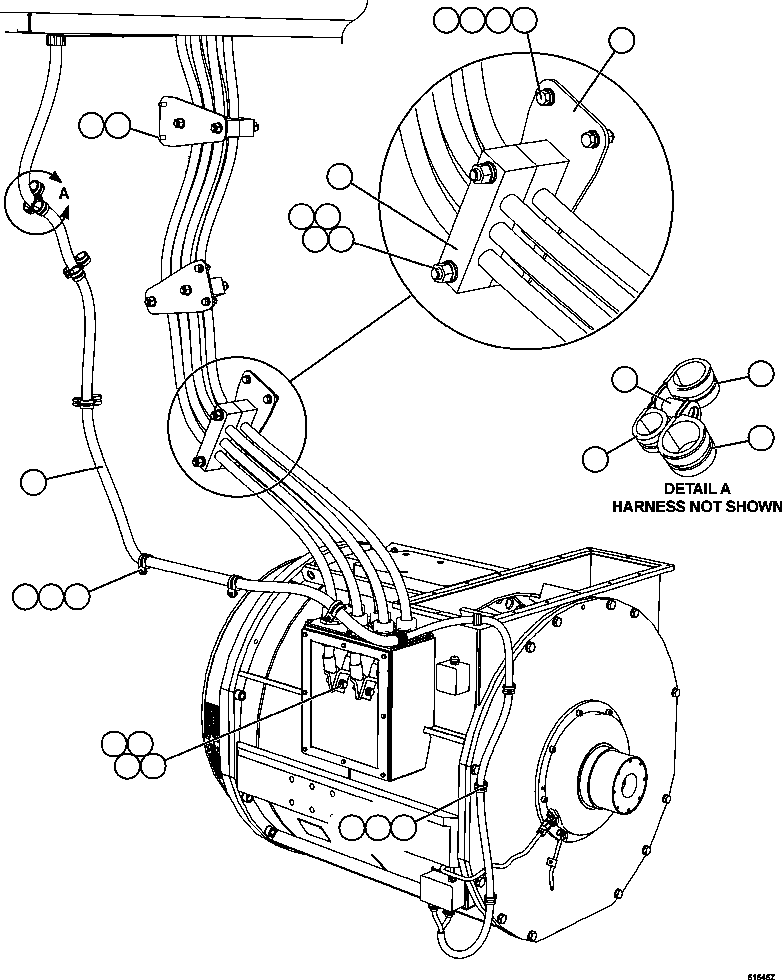 A

DETAIL A
HARNESS NOT SHOWN

51545Z