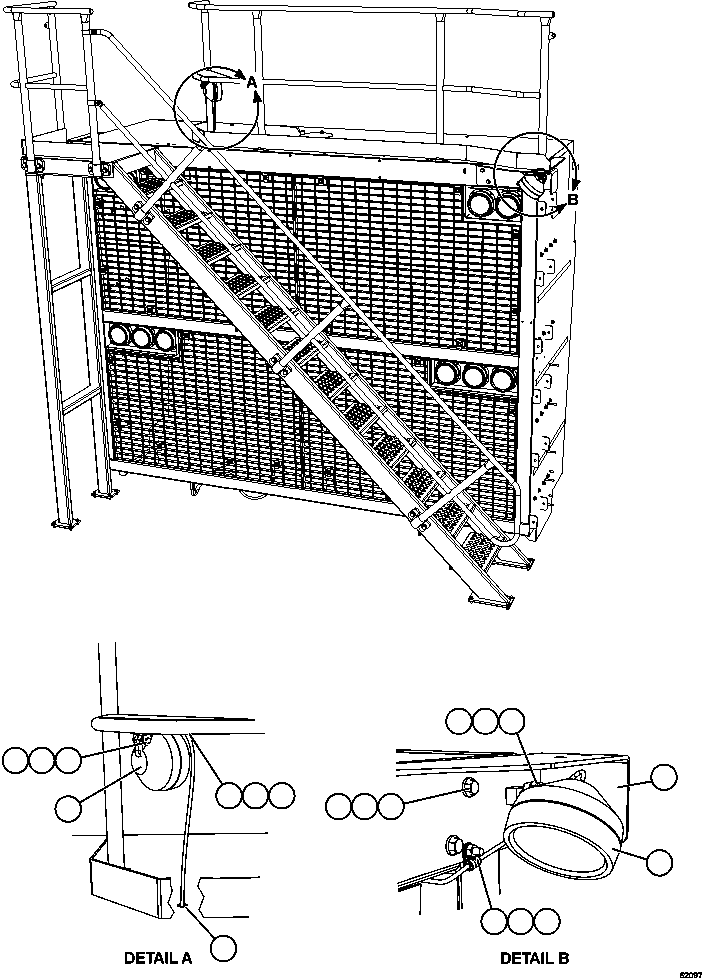 A

B

DETAIL A

DETAIL B

62097