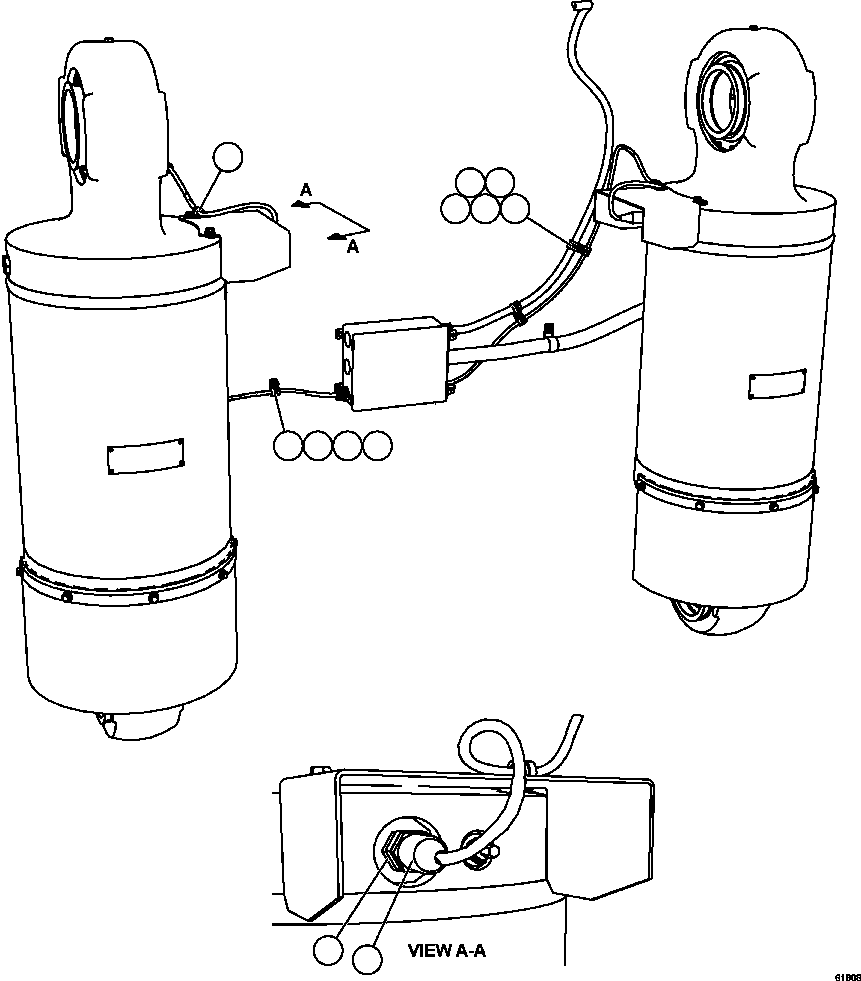 A

A

VIEW A-A

61808