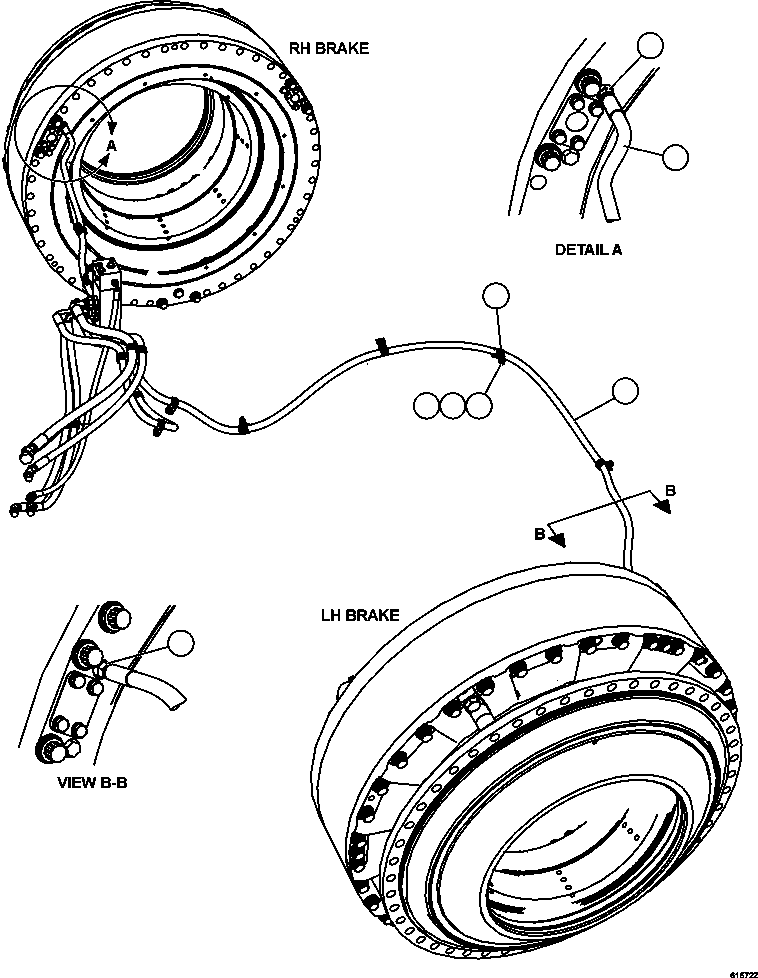 RH BRAKE

A

DETAIL A

B

B

LH BRAKE

VIEW B-B

615722