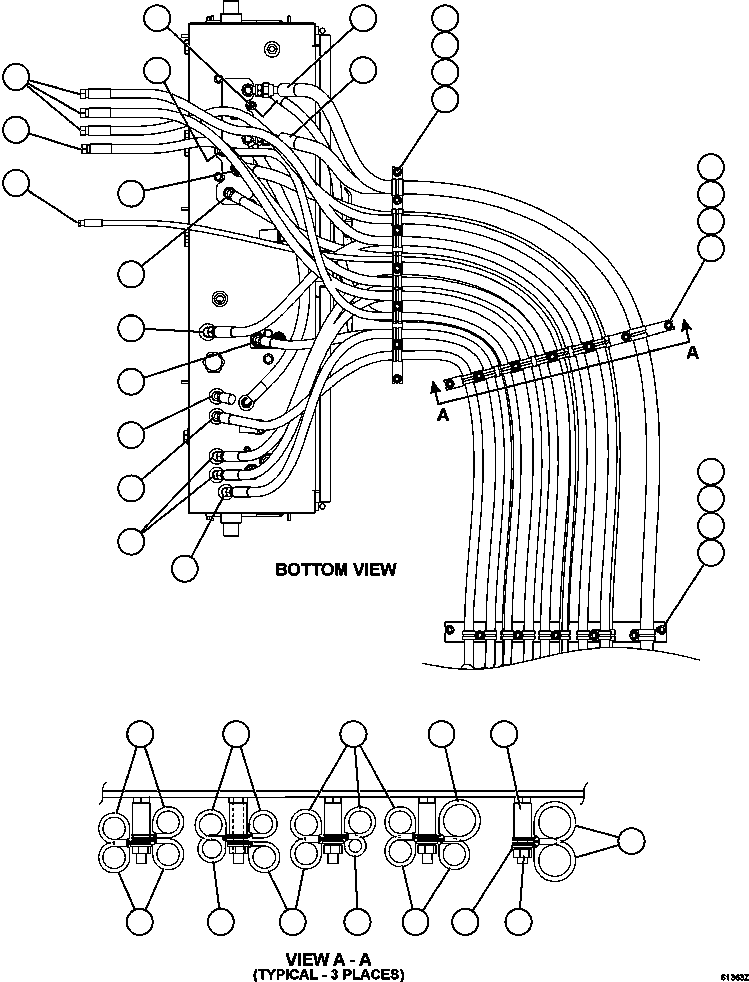 A

A

BOTTOM VIEW

VIEW A - A
(TYPICAL - 3 PLACES)

61363Z