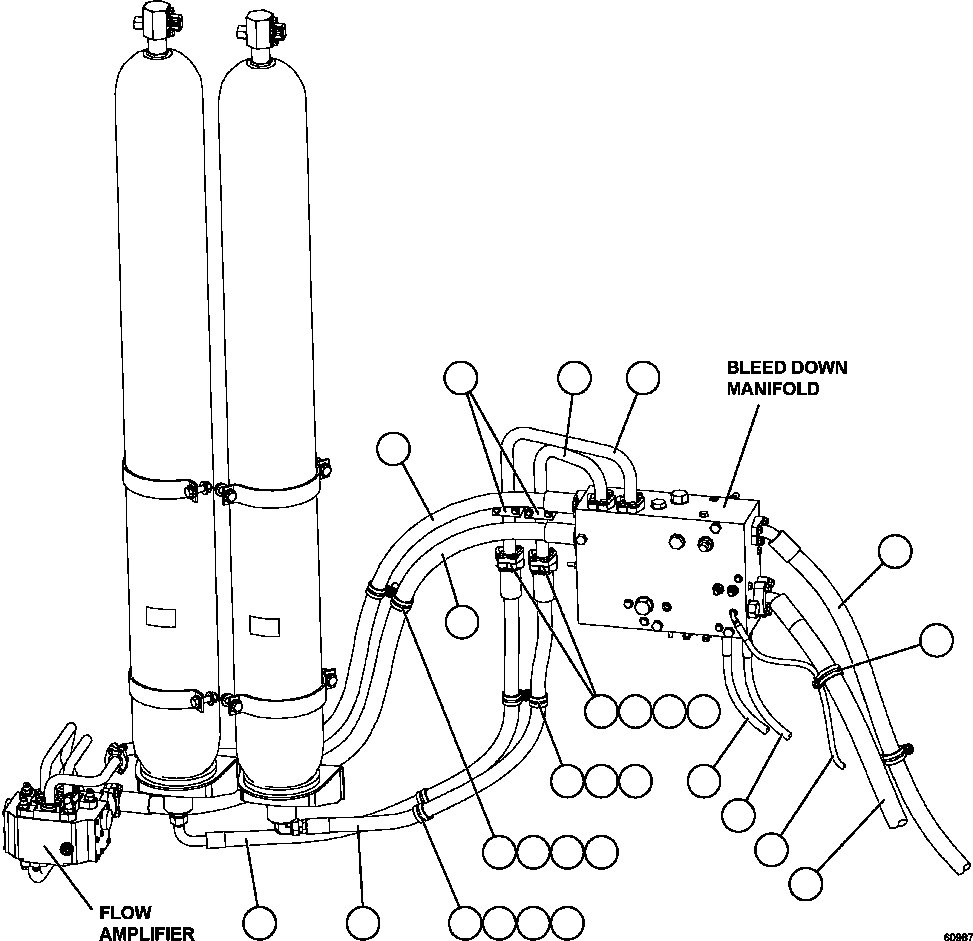 BLEED DOWN MANIFOLD

FLOW AMPLIFIER

60987