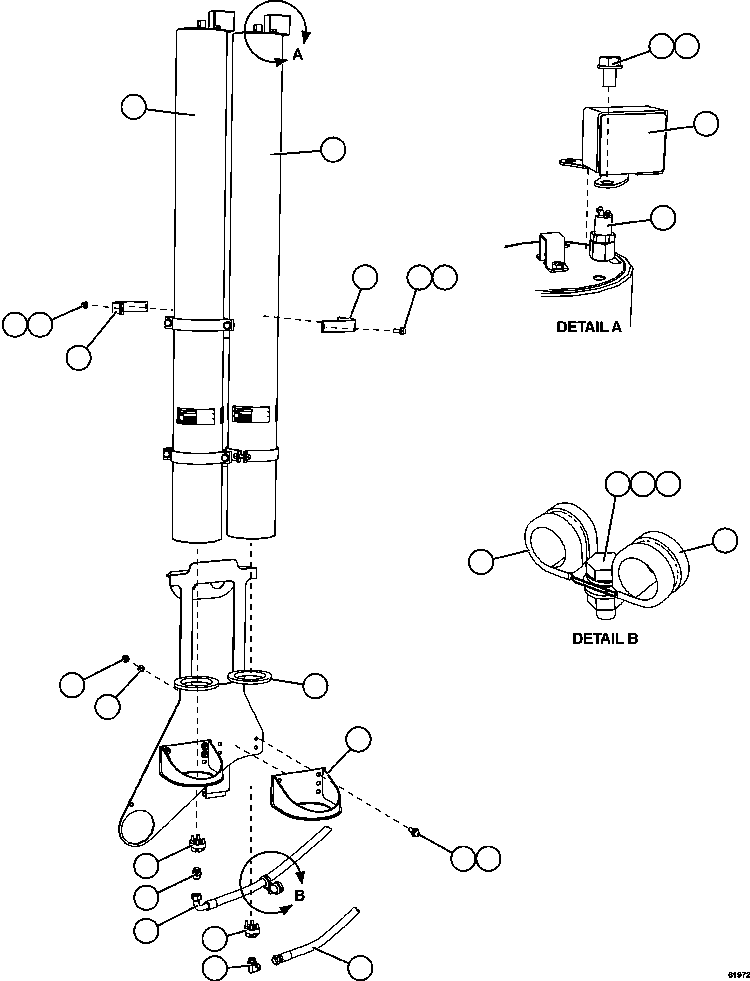 A

DETAIL A

DETAIL B

B

61972