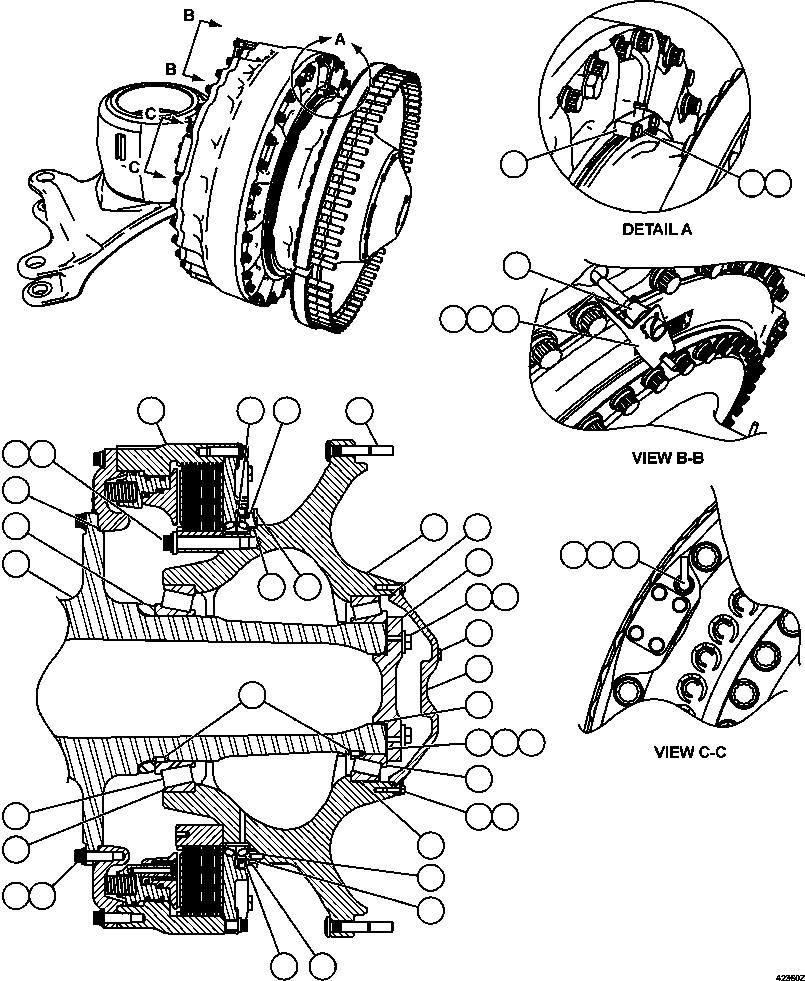 B
B
A
C
C
DETAIL A
VIEW B-B
VIEW C-C
42360Z