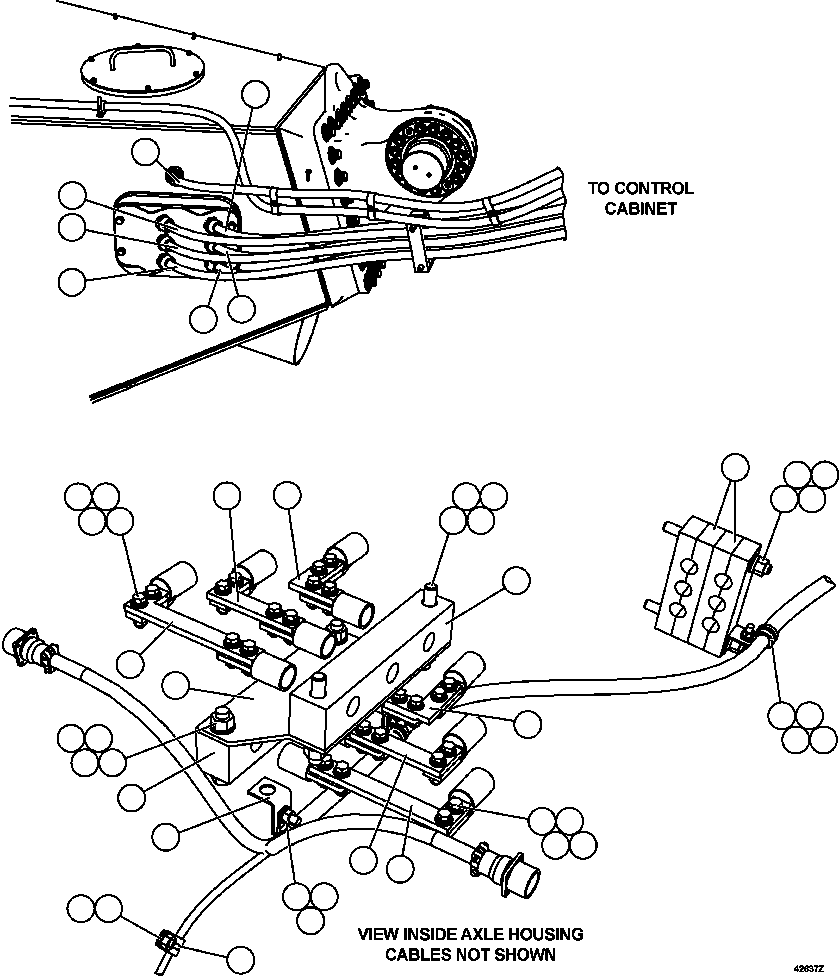 TO CONTROL CABINET

VIEW INSIDE AXLE HOUSING CABLES NOT SHOWN

42637Z