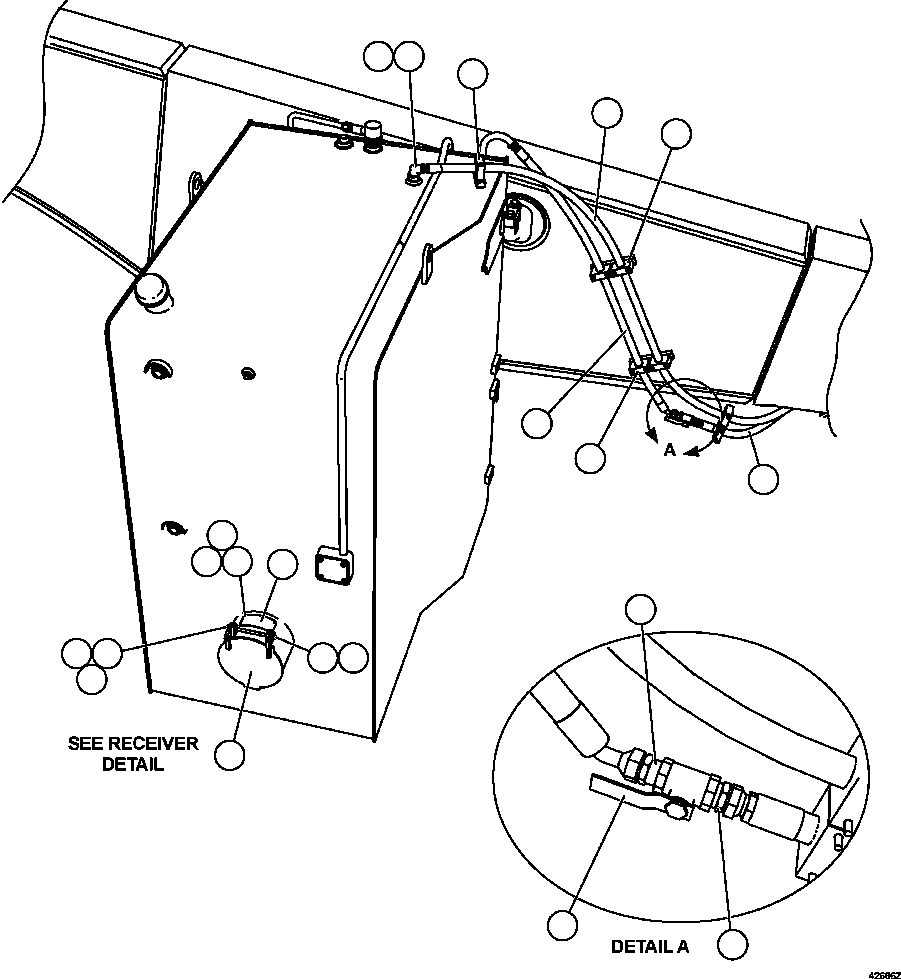 A

SEE RECEIVER DETAIL

DETAIL A

42686Z