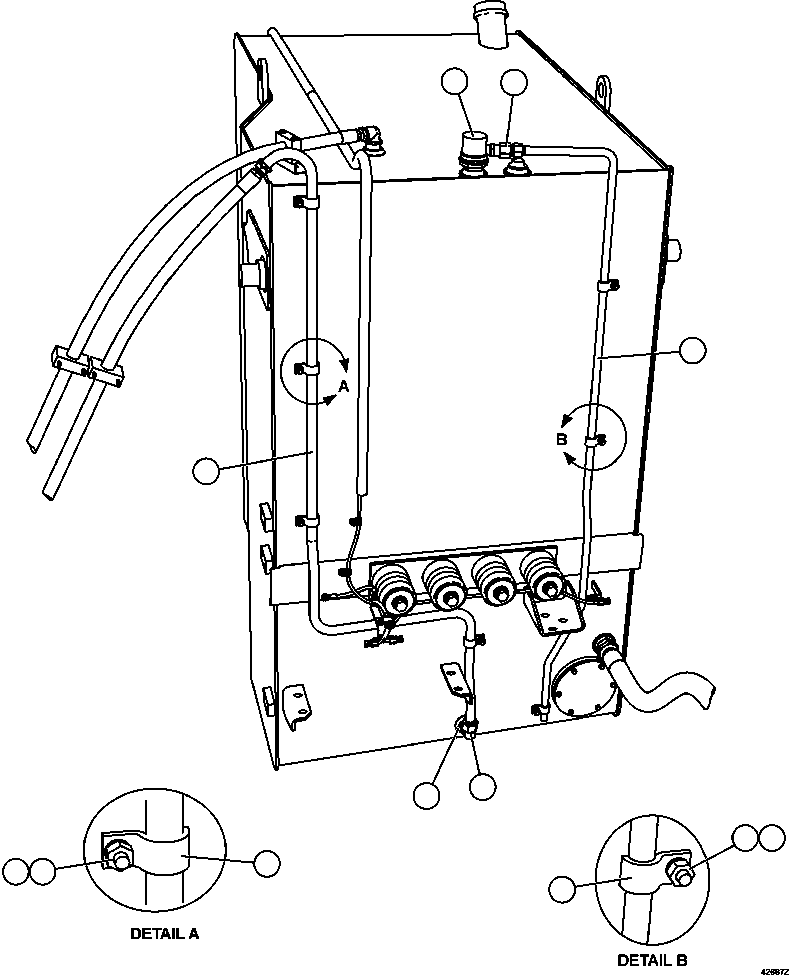 A

B

DETAIL A

DETAIL B

426872