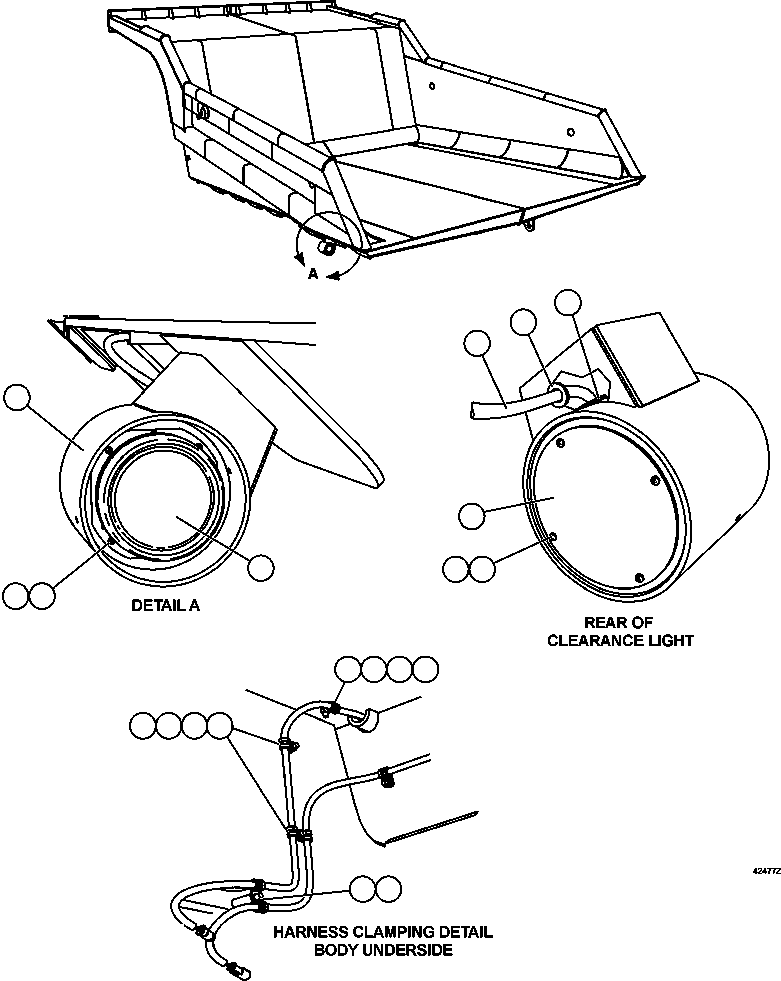 A

DETAIL A

REAR OF CLEARANCE LIGHT

42477Z

HARNESS CLAMPING DETAIL BODY UNDERSIDE