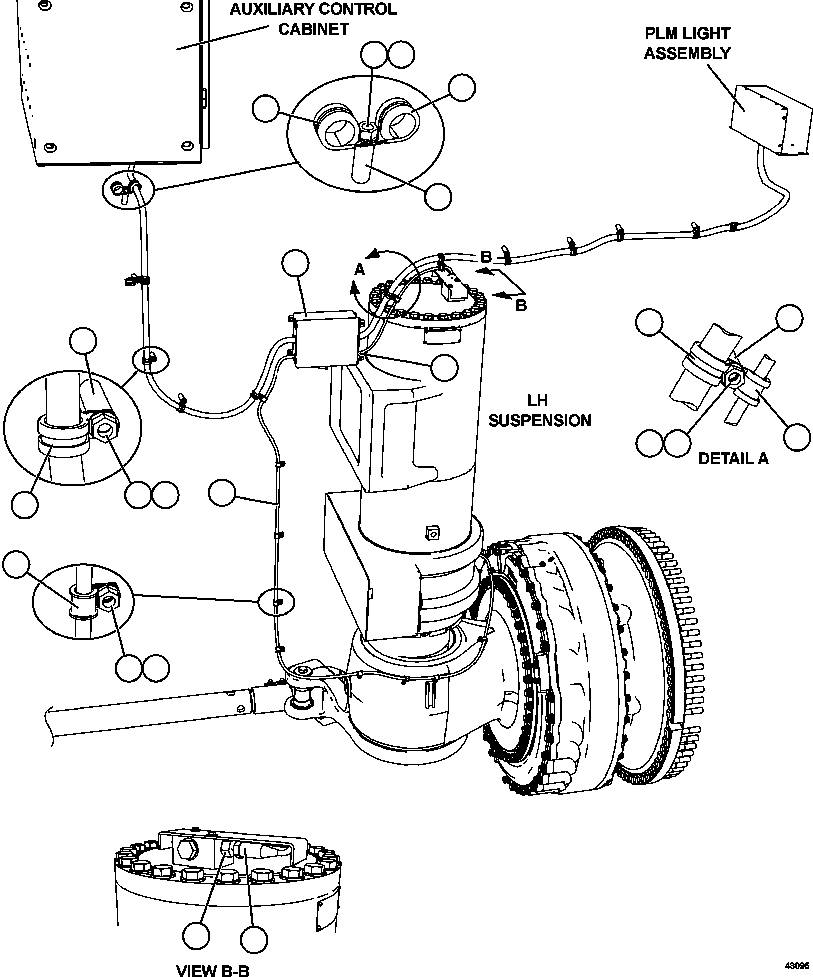 AUXILIARY CONTROL CABINET

PLM LIGHT ASSEMBLY

A

B

B

LH SUSPENSION

DETAIL A

VIEW B-B

43096