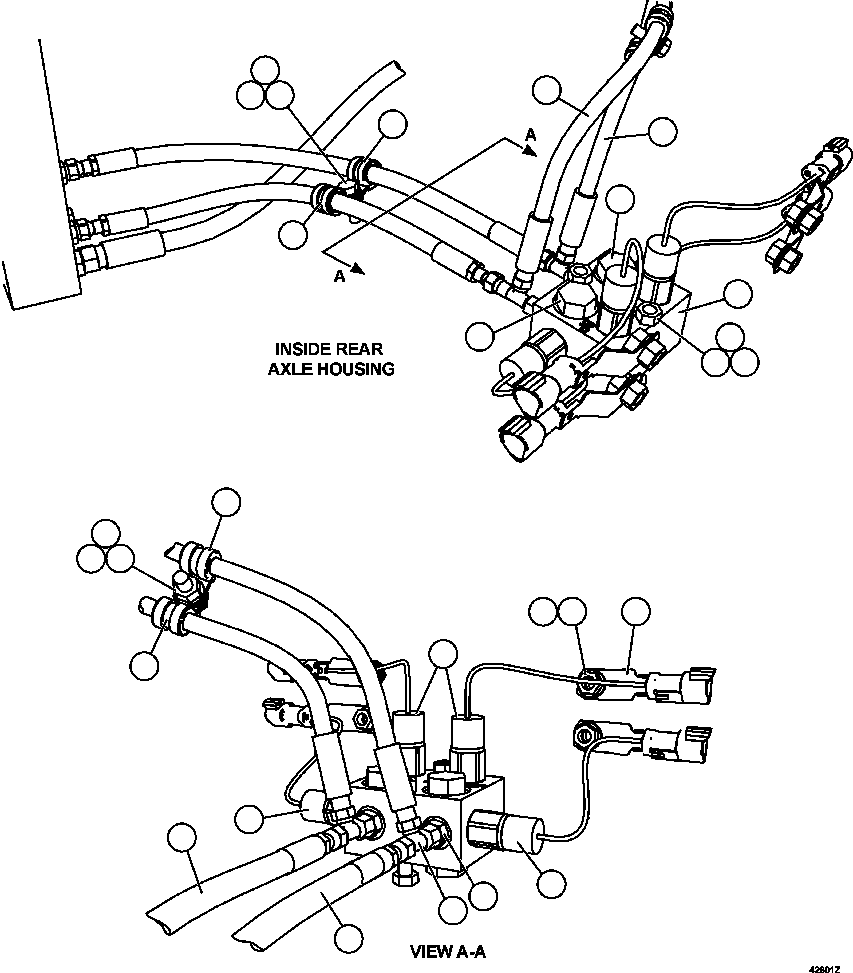 A

A

INSIDE REAR
AXLE HOUSING

VIEW A-A

42601Z