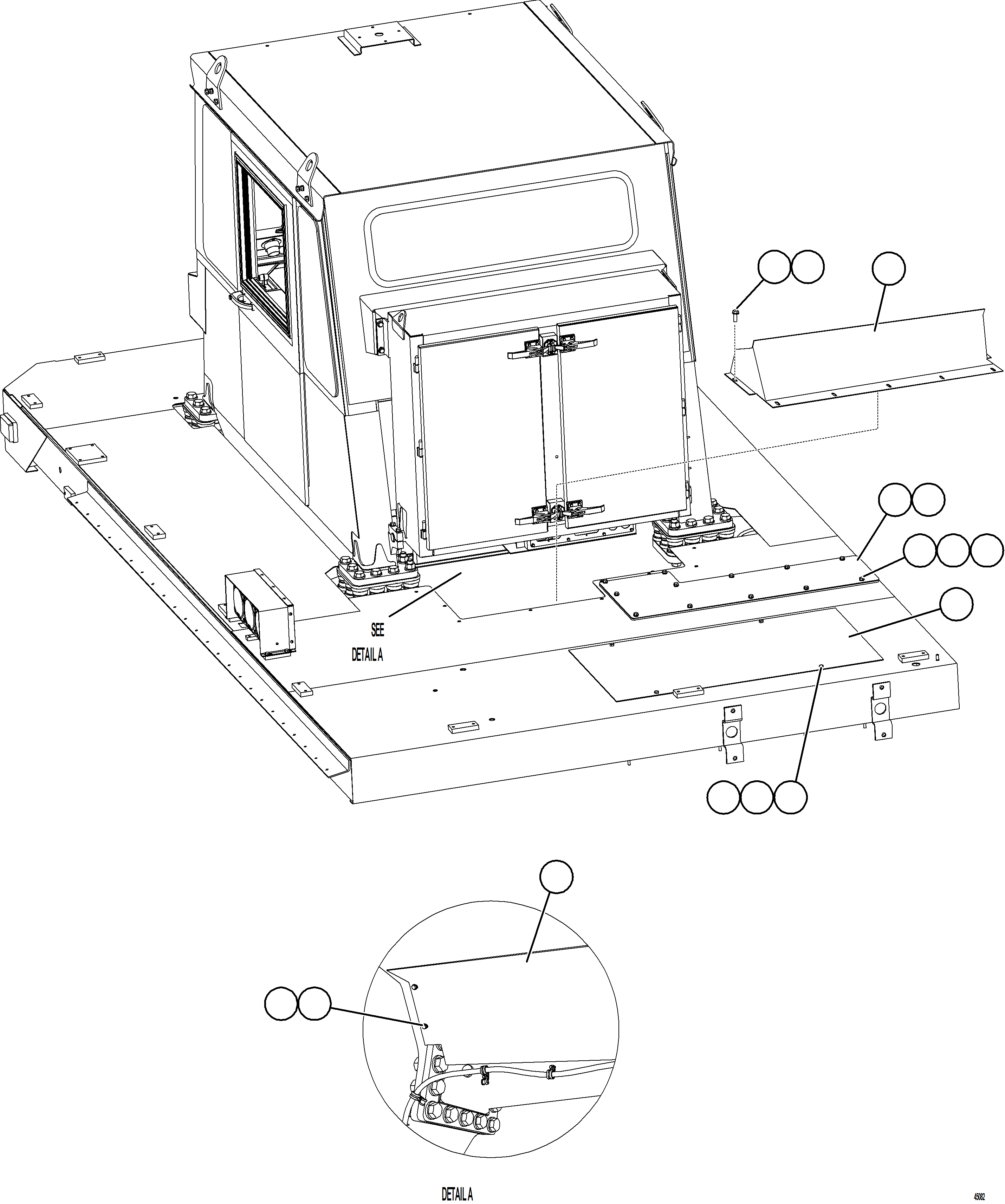 SEE
DETAIL A

DETAIL A

45082