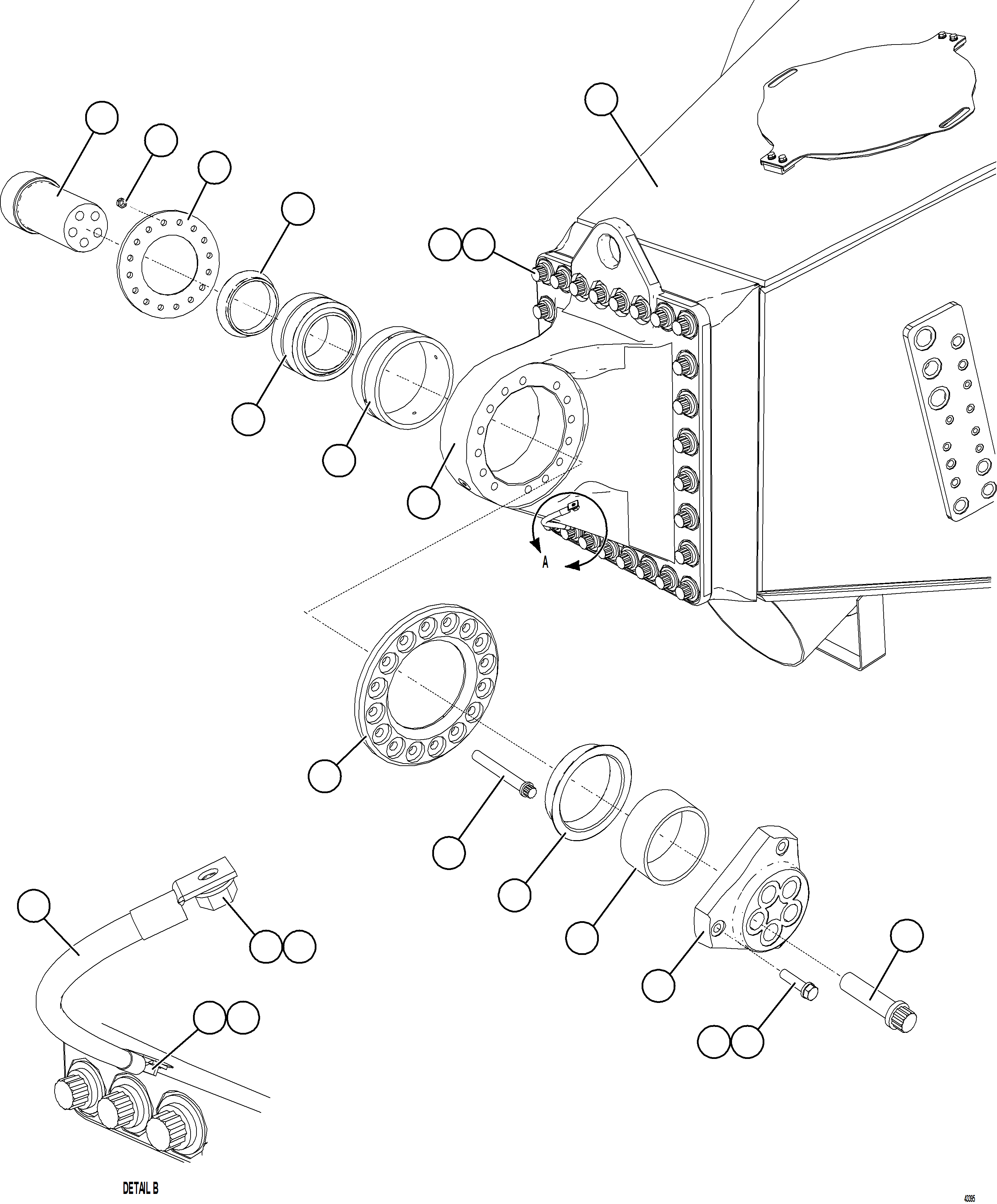 A

DETAIL B

43395