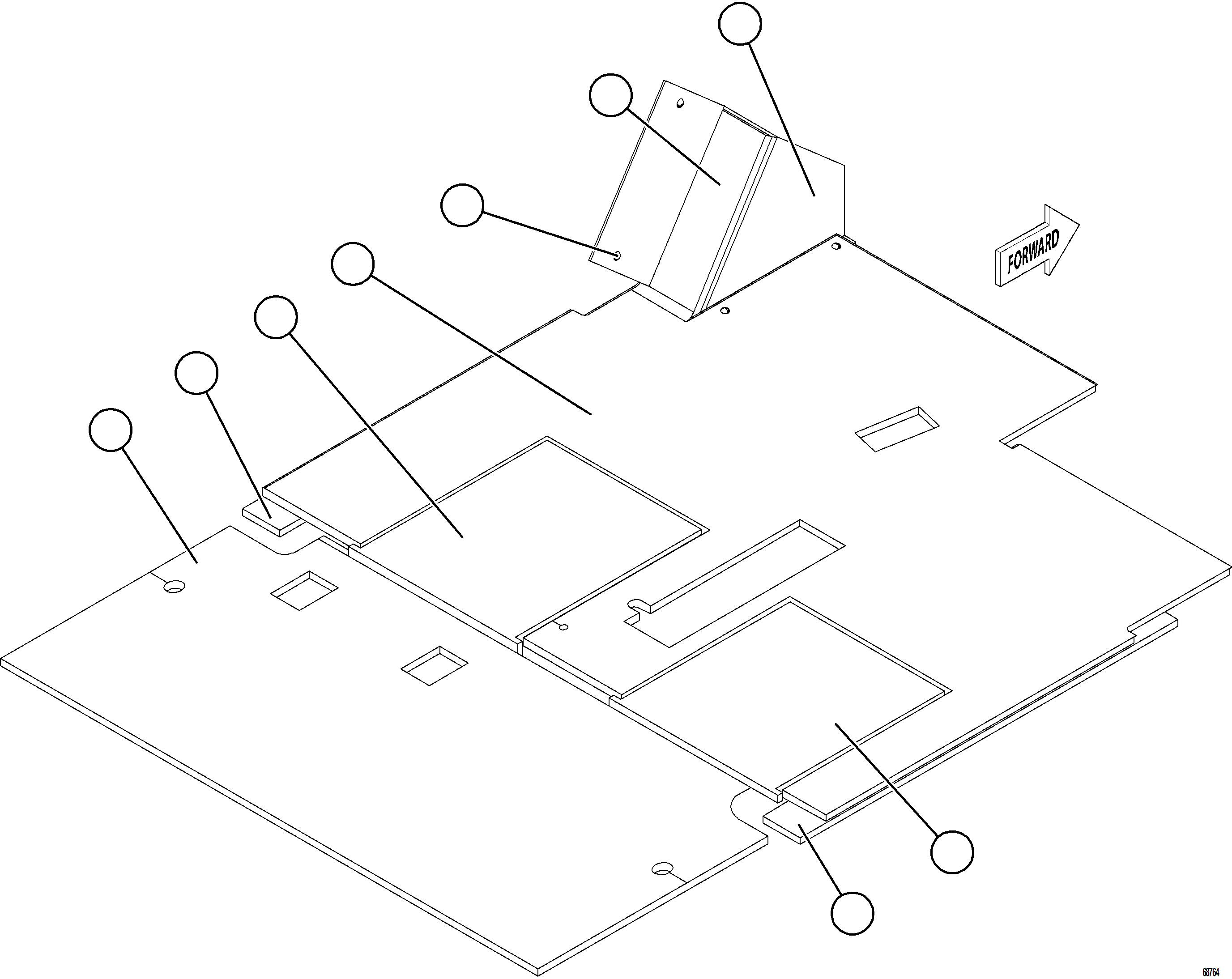 FORWARD

68764