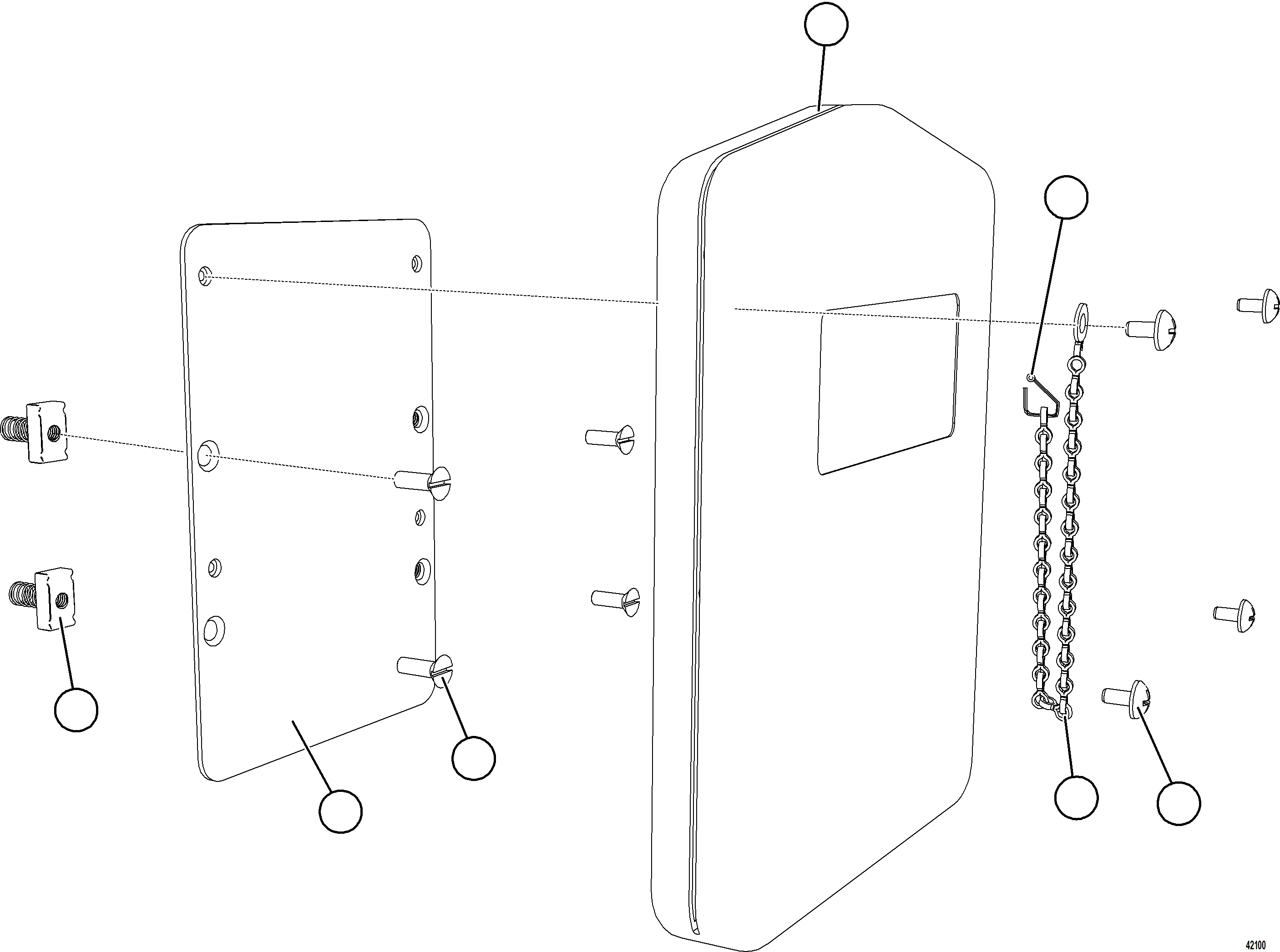 42100