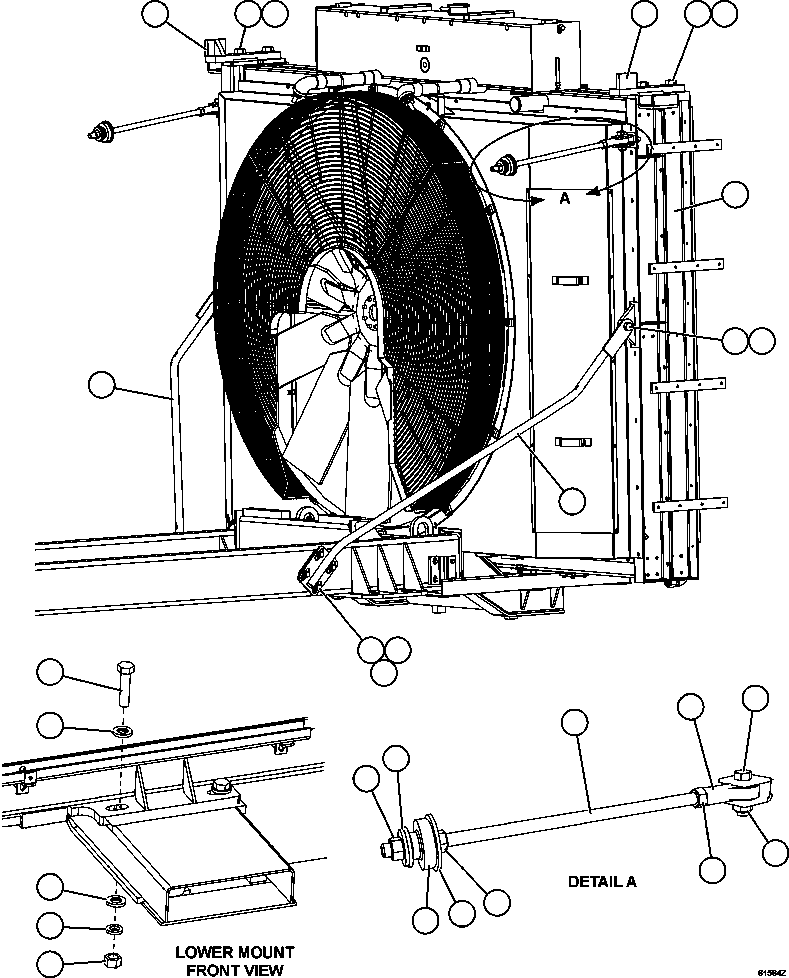 A

LOWER MOUNT
FRONT VIEW

DETAIL A

61584Z