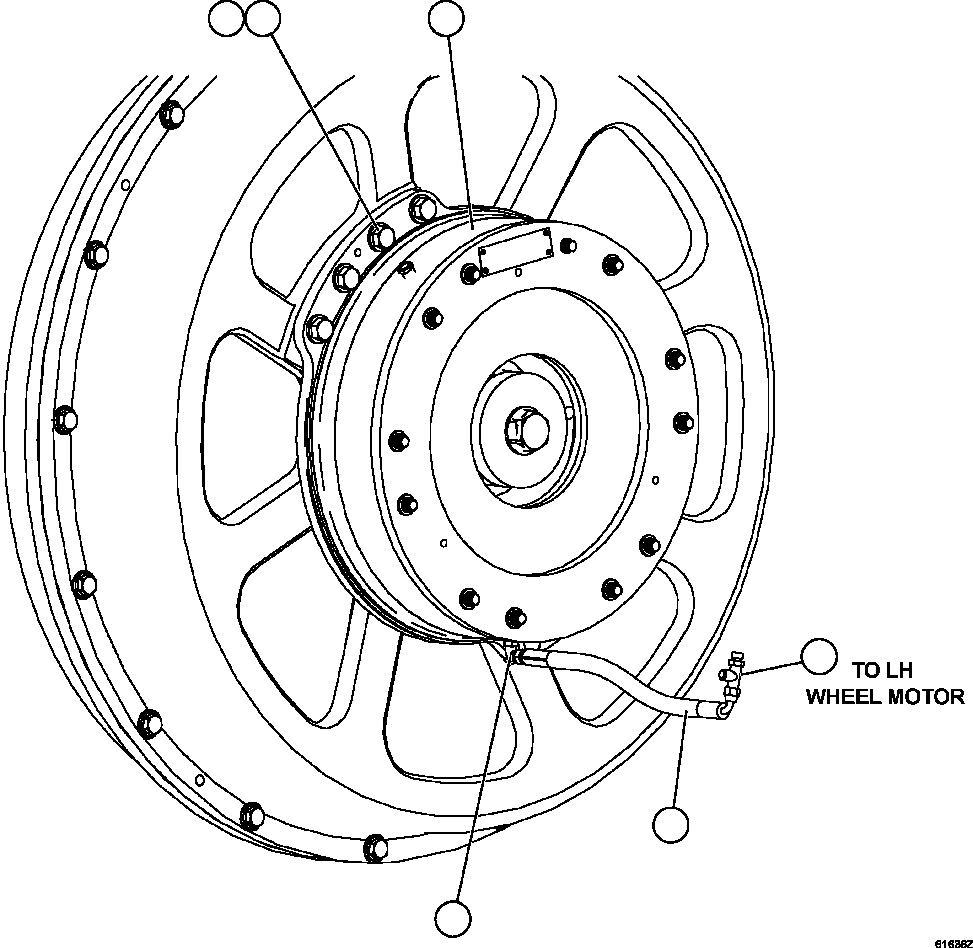 TO LH
WHEEL MOTOR

616362