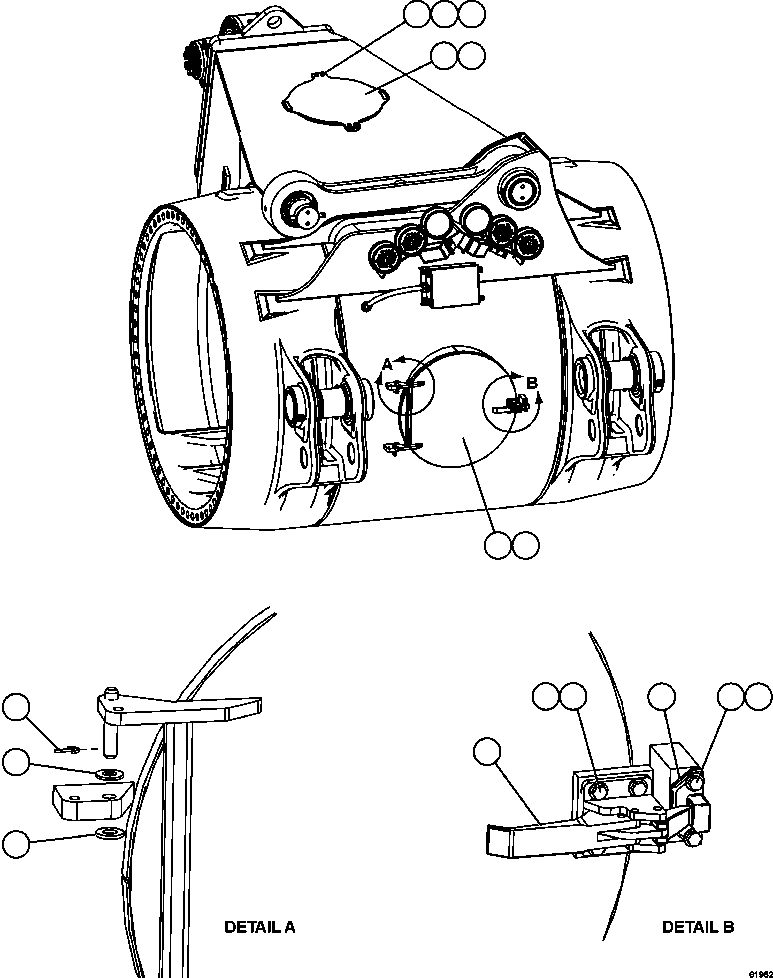 A

B

DETAIL A

DETAIL B

61962