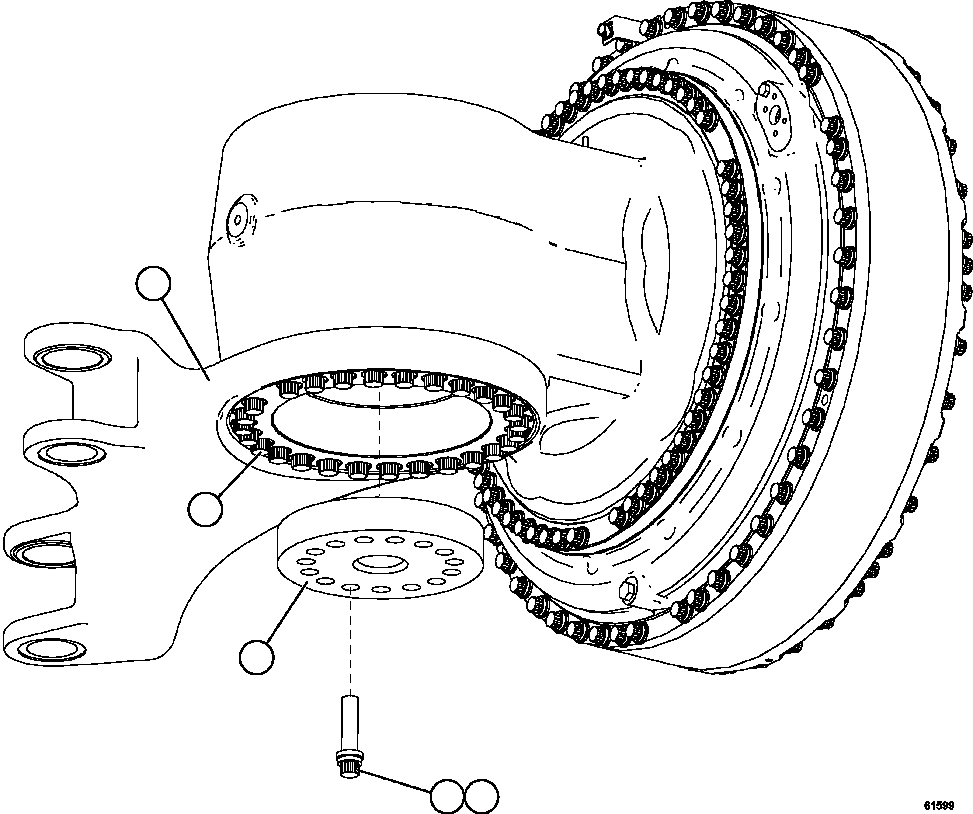 61599