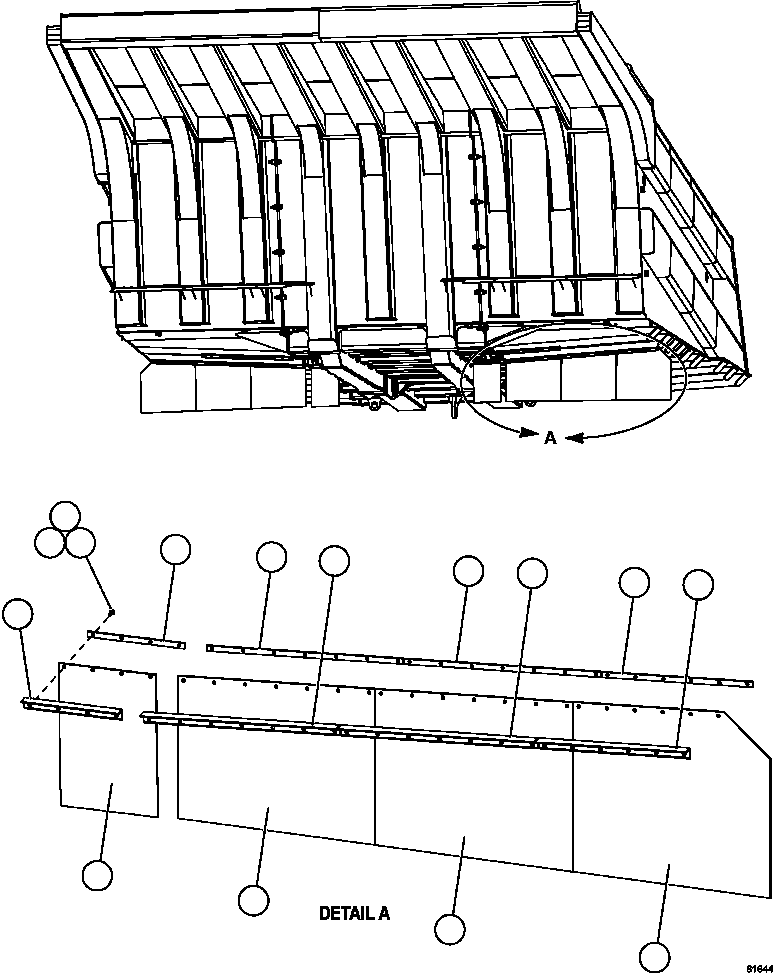 A

DETAIL A

81644