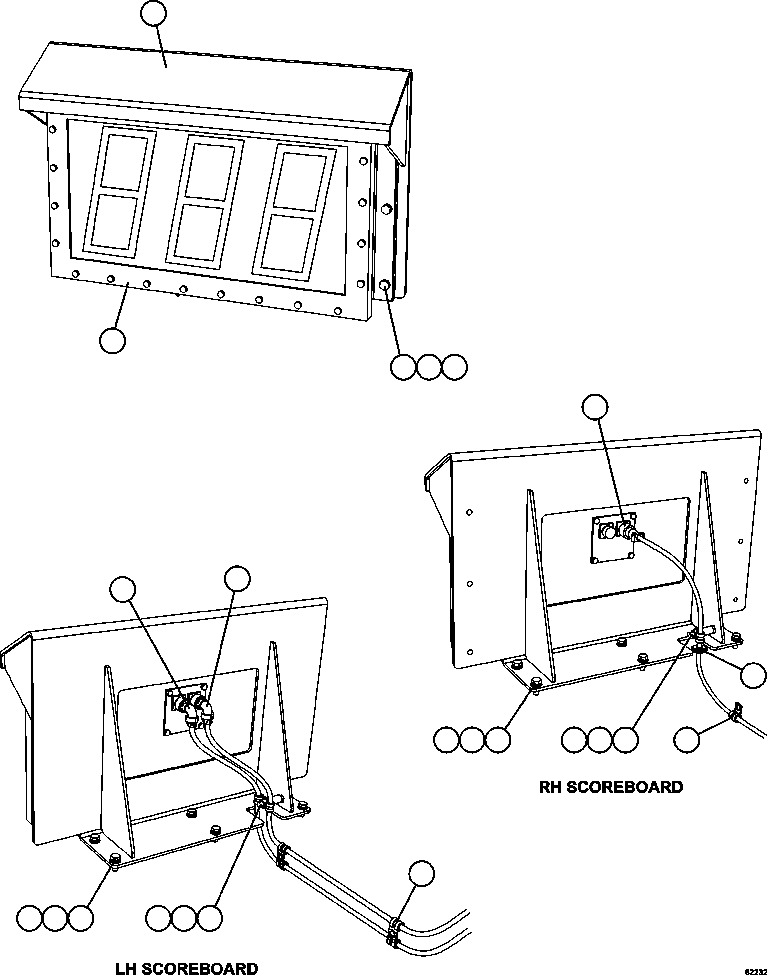 RH SCOREBOARD

LH SCOREBOARD

62232