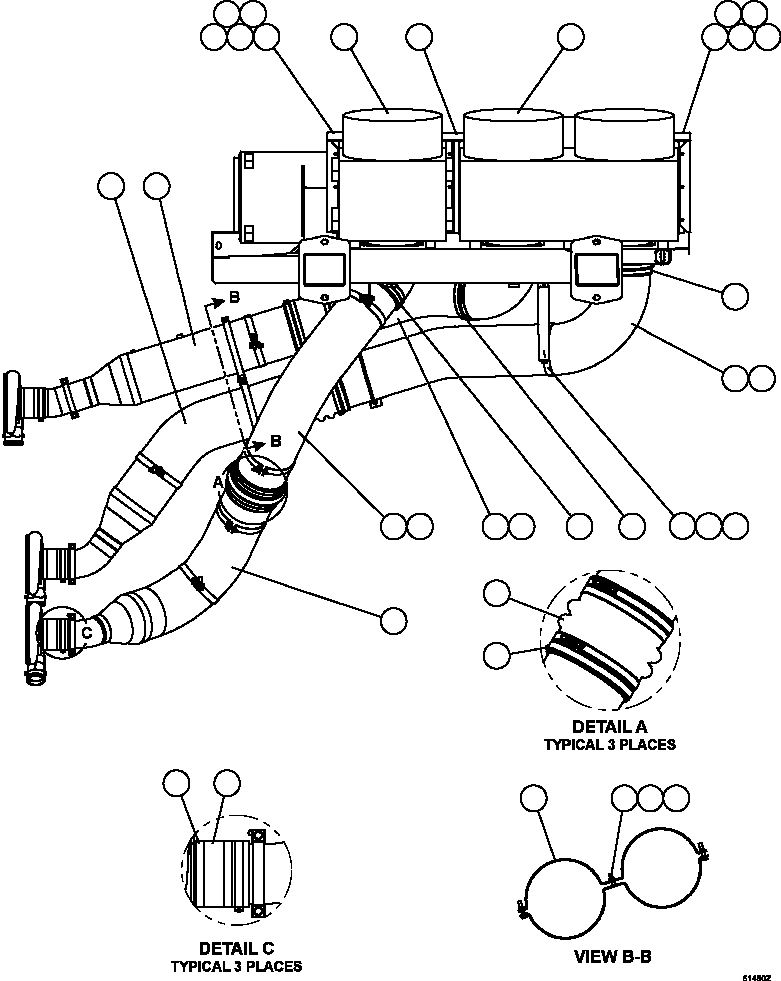 B

B

A

C

DETAIL A
TYPICAL 3 PLACES

DETAIL C
TYPICAL 3 PLACES

VIEW B-B

514802