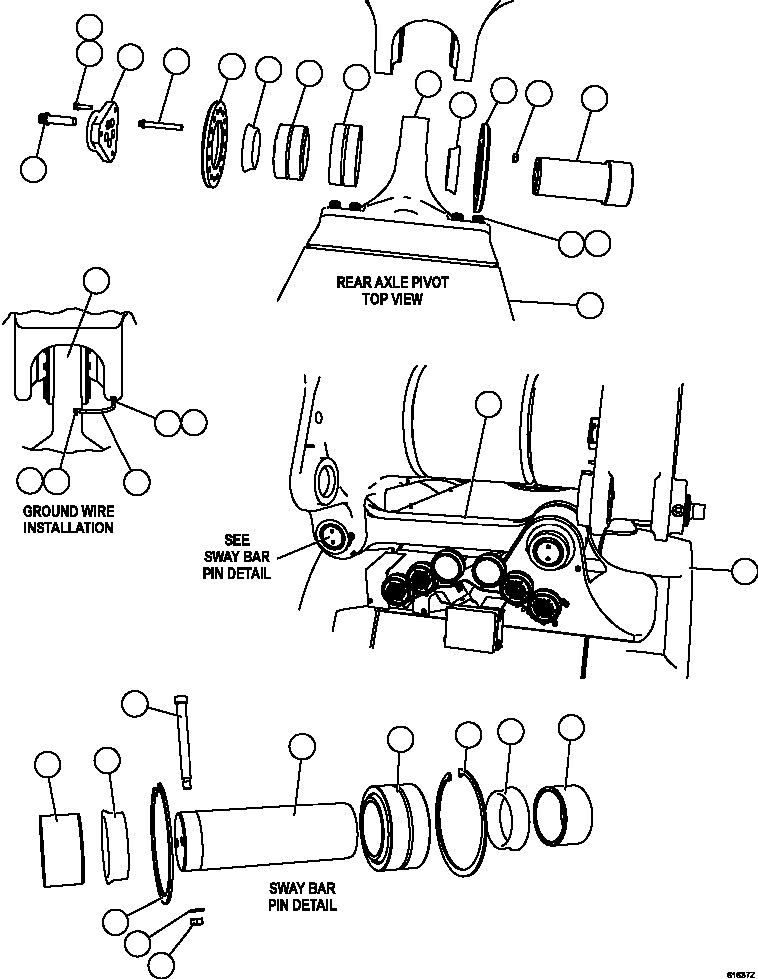 REAR AXLE PIVOT
TOP VIEW

GROUND WIRE
INSTALLATION

SEE
SWAY BAR
PIN DETAIL

SWAY BAR
PIN DETAIL

61637Z