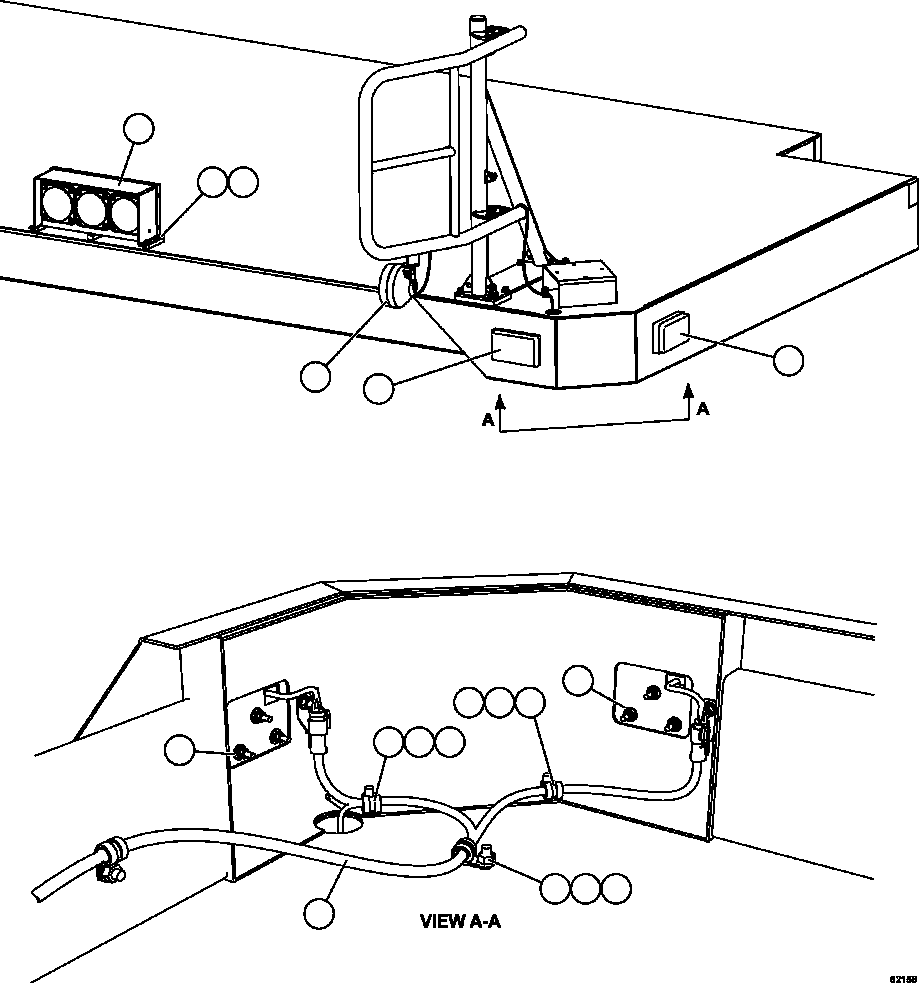 A
A
VIEW A-A
62158