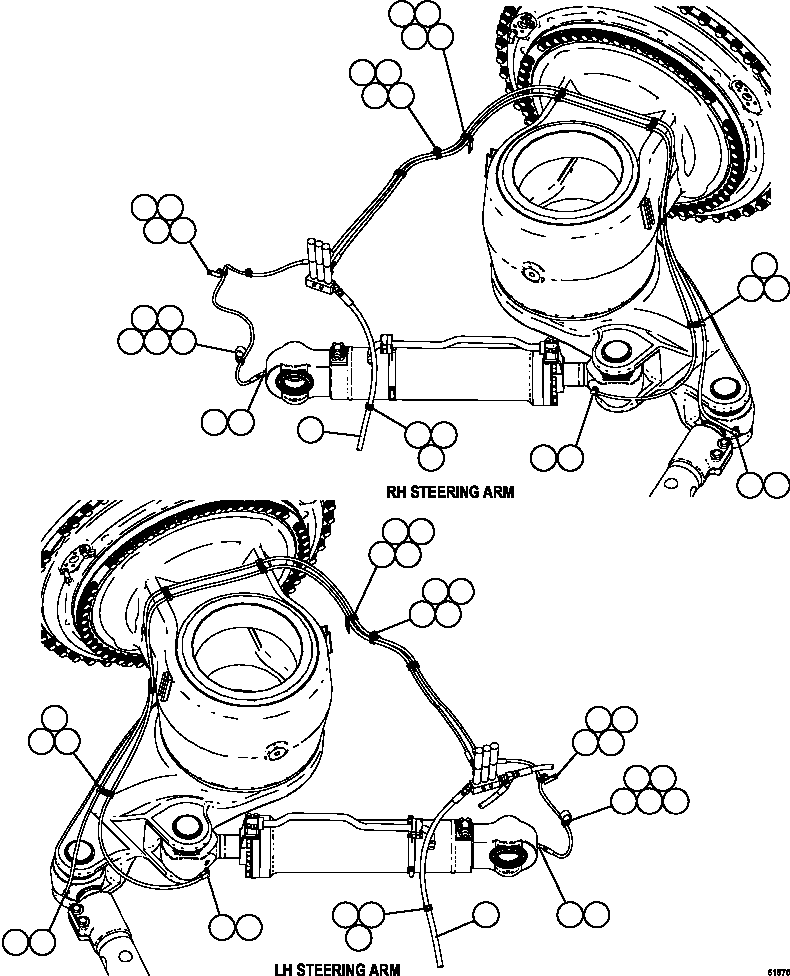 RH STEERING ARM

LH STEERING ARM

61876