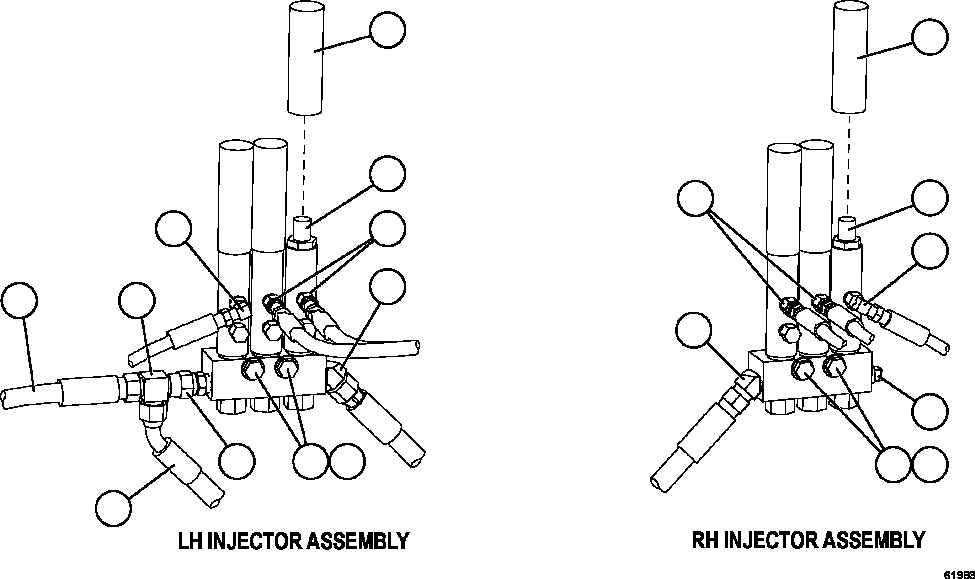 LH INJECTOR ASSEMBLY

RH INJECTOR ASSEMBLY

61983