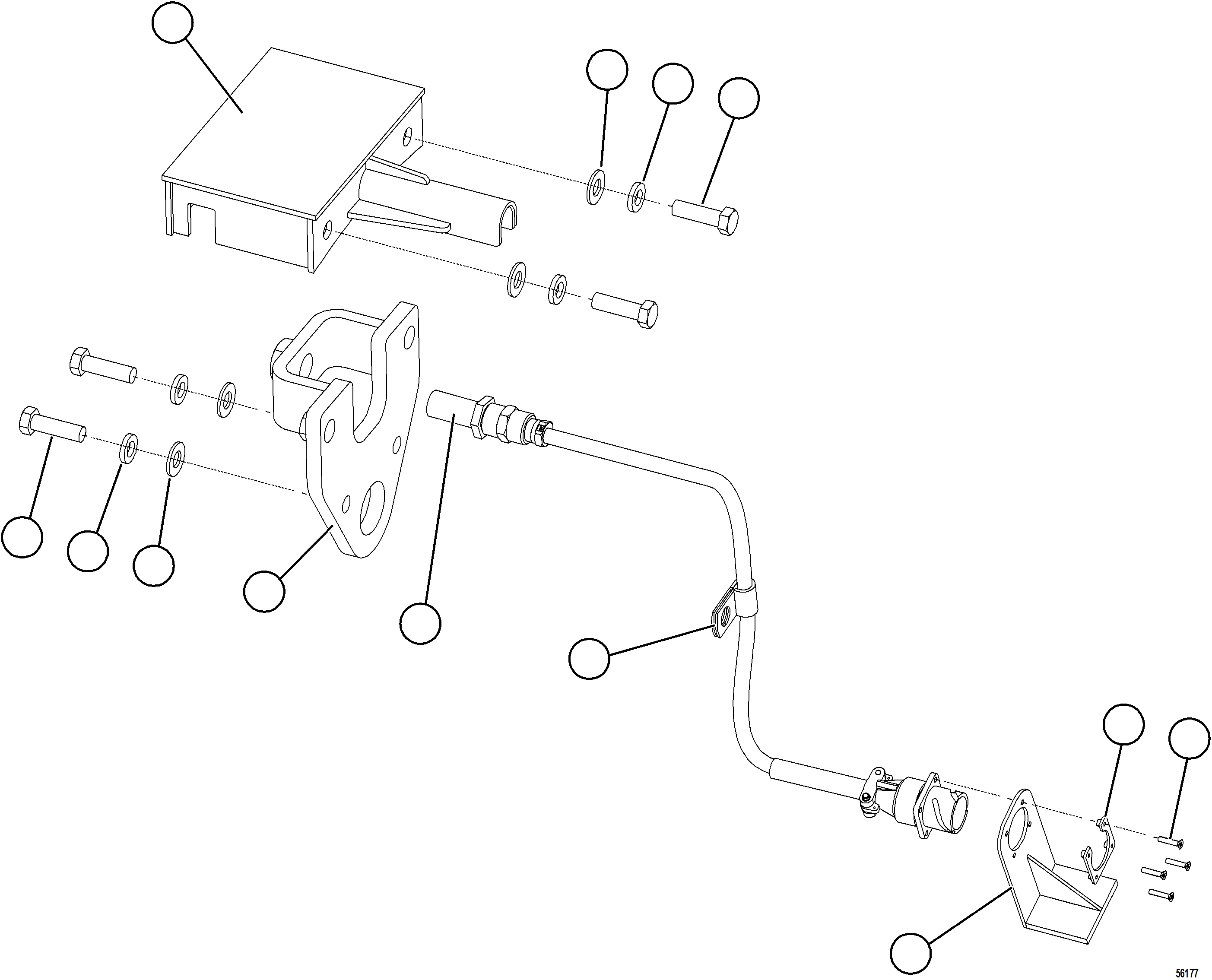 56177