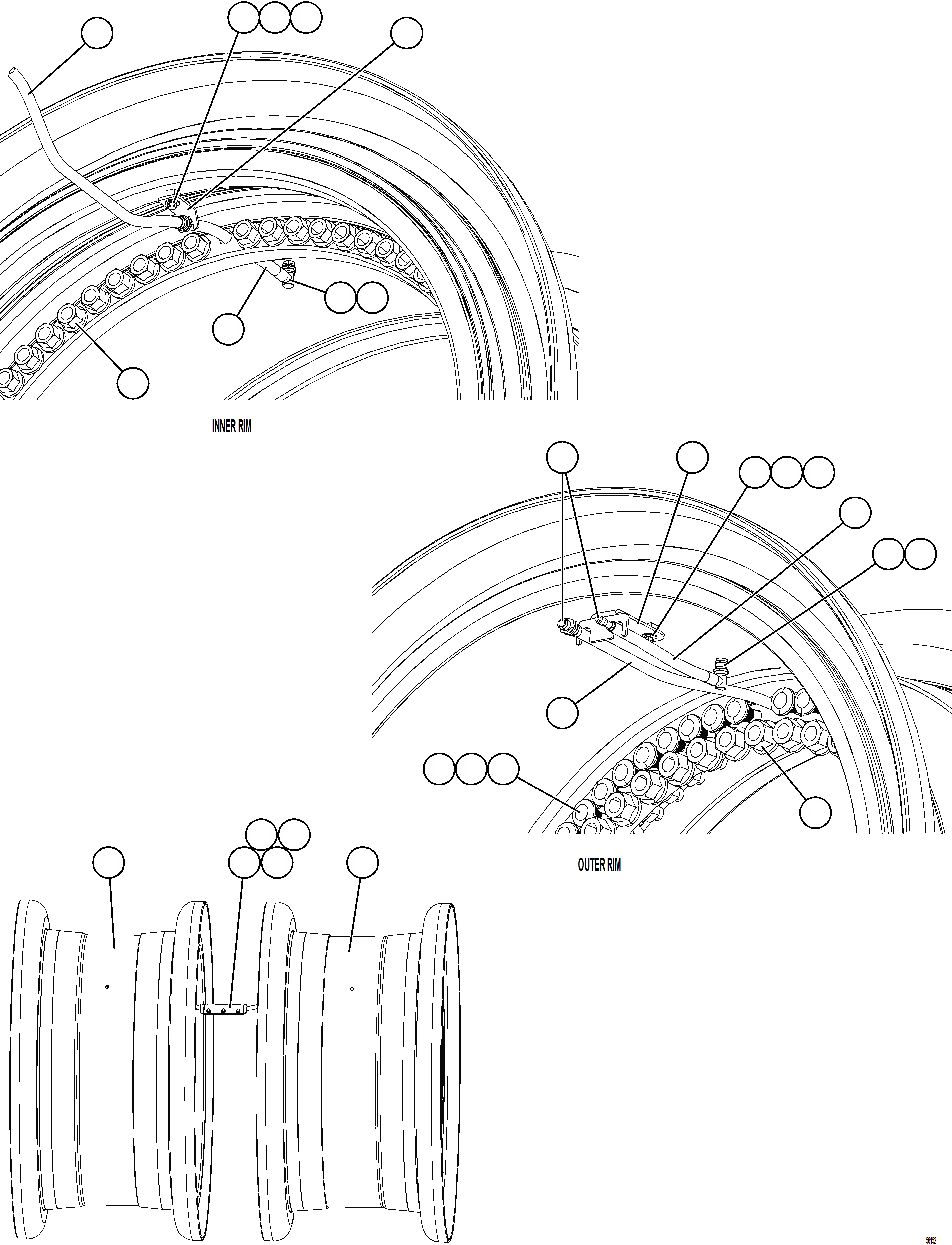 INNER RIM

OUTER RIM

56152