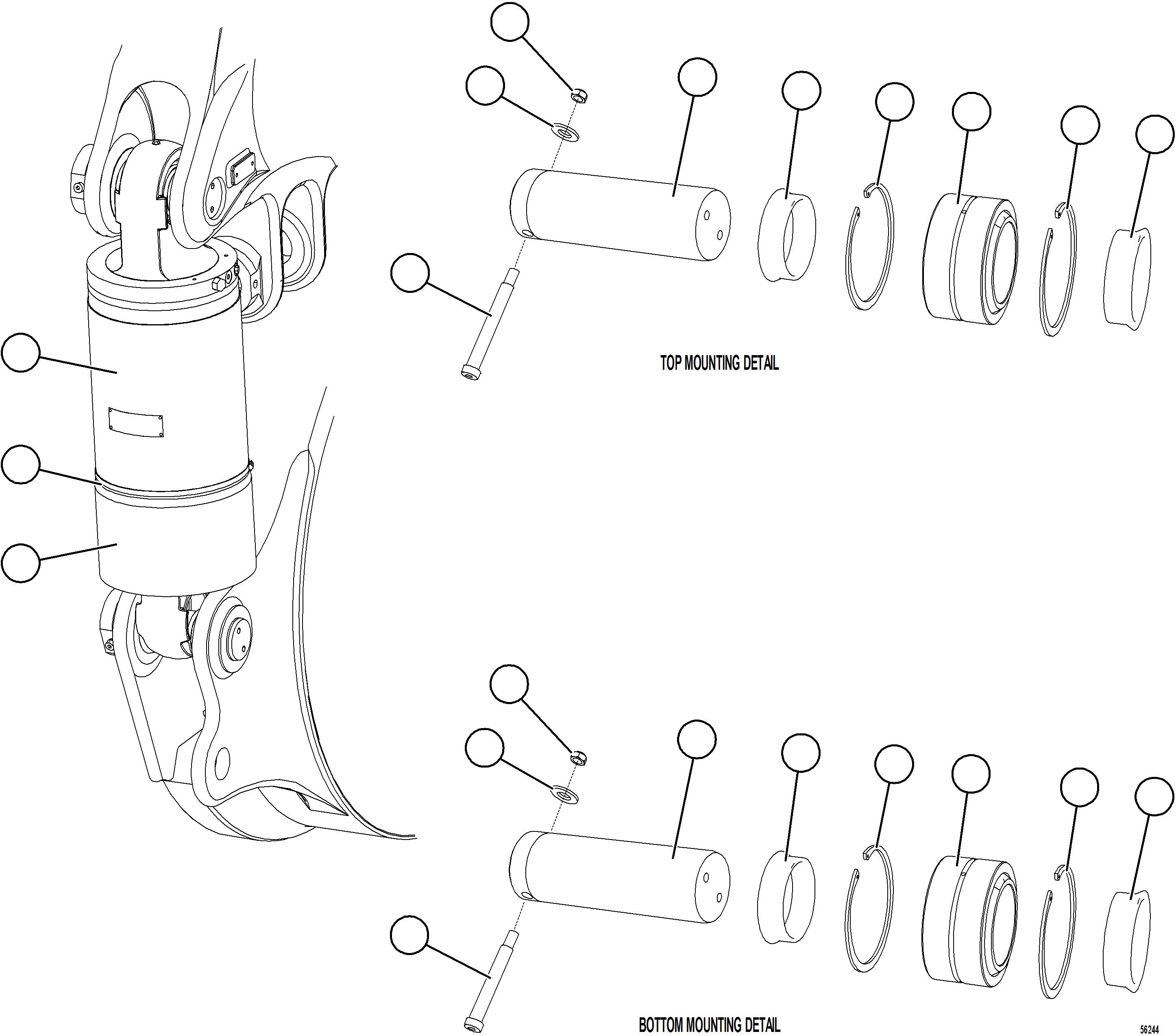 TOP MOUNTING DETAIL

BOTTOM MOUNTING DETAIL

56244